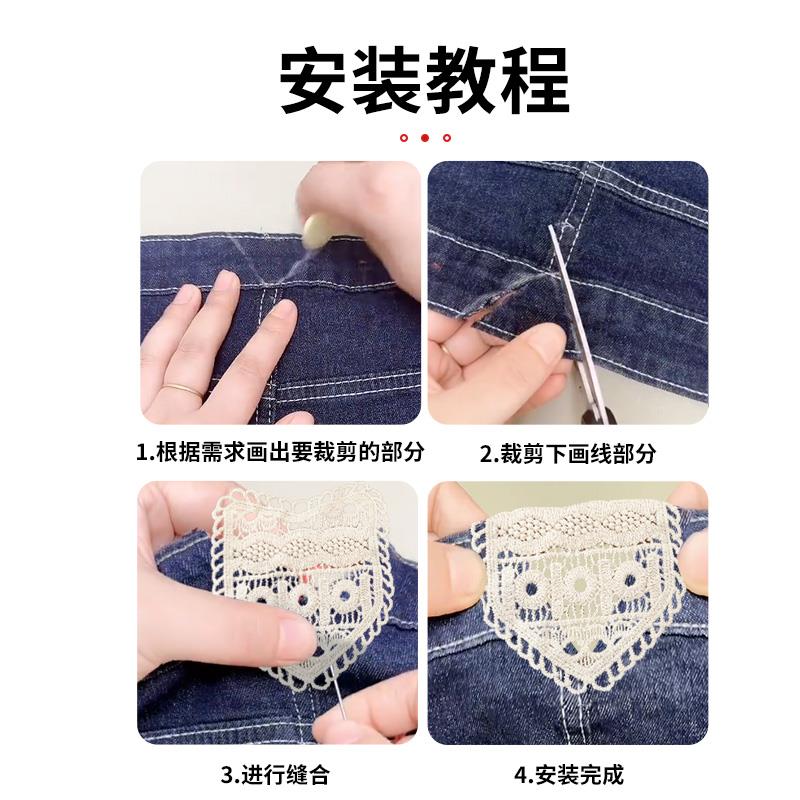 安装教程

1.根据需求画出要裁剪的部分

2.裁剪下画线部分

3.进行缝合

4.安装完成