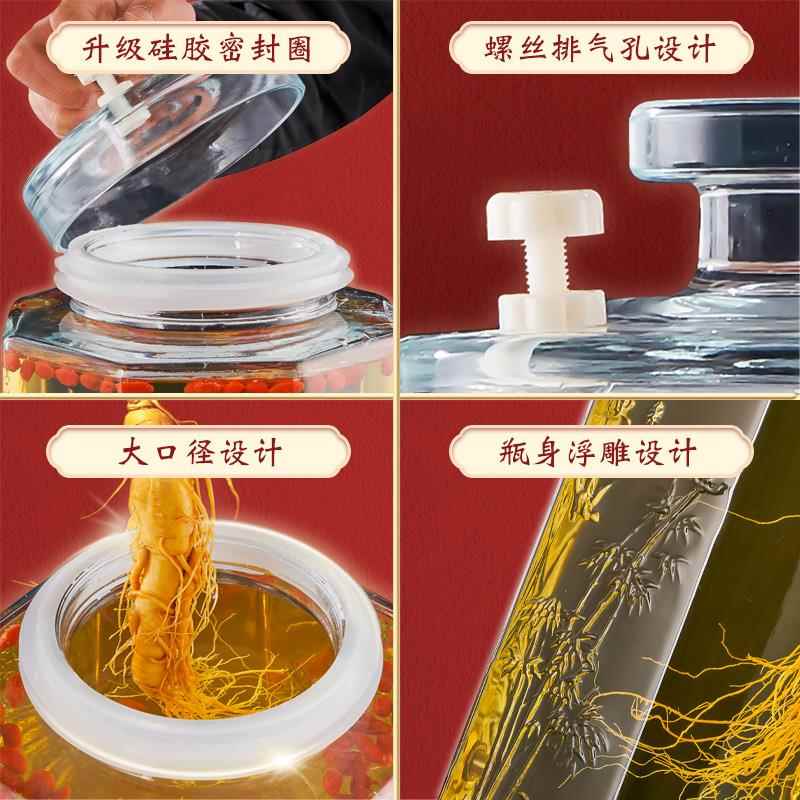 升级硅胶密封圈

螺丝排气孔设计

大口径设计

瓶身浮雕设计