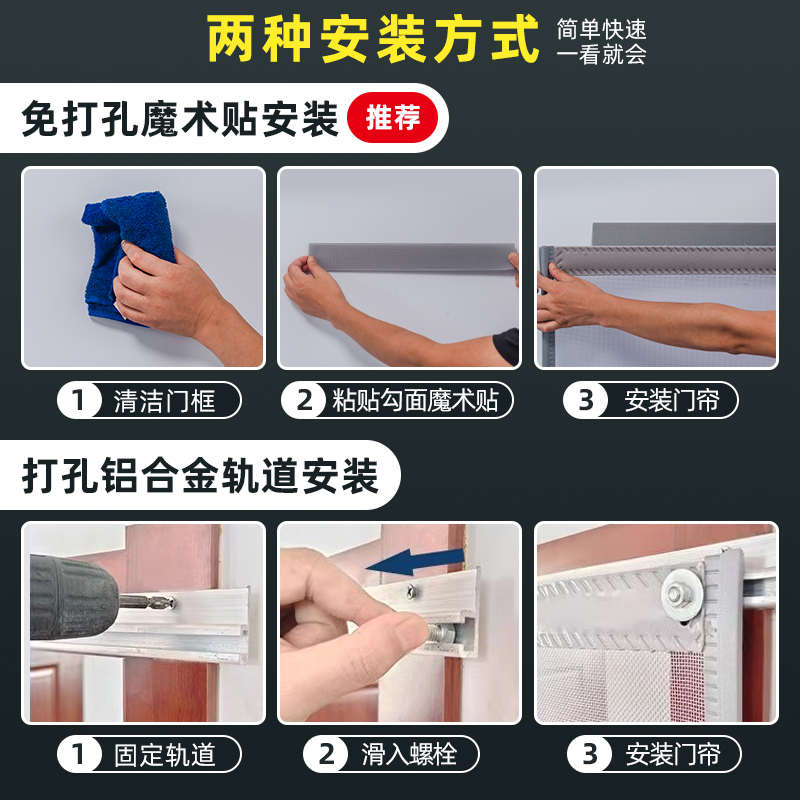 两种安装方式 简单快速 一看就会

免打孔魔术贴安装 推荐

1 清洁门框
2 粘贴勾面魔术贴
3 安装门帘

打孔铝合金轨道安装

1 固定轨道
2 滑入螺栓
3 安装门帘