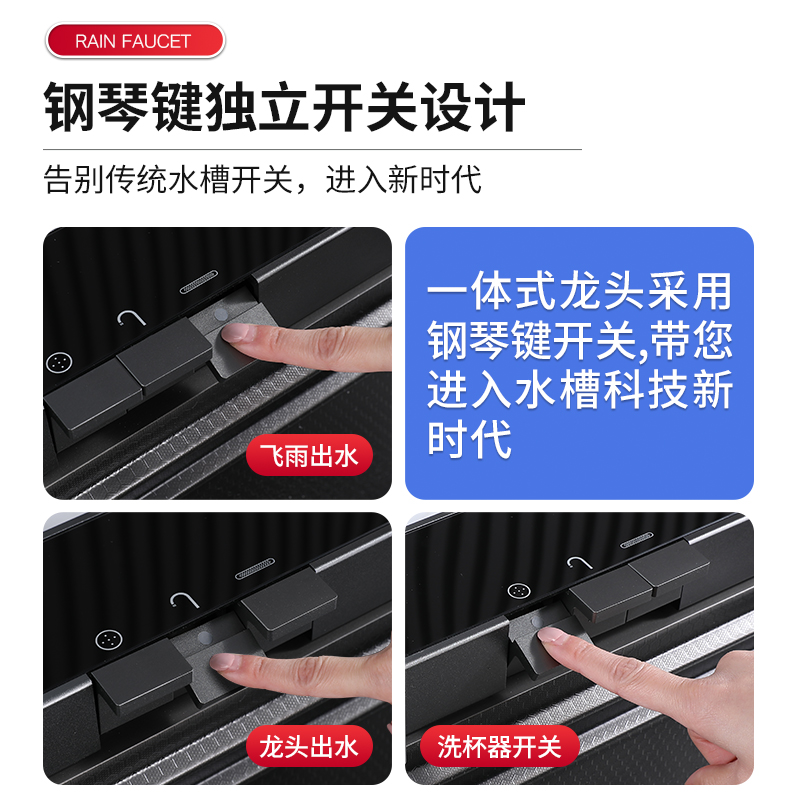 RAIN FAUCET

钢琴键独立开关设计

告别传统水槽开关，进入新时代

飞雨出水

一体式龙头采用钢琴键开关,带您进入水槽科技新时代

龙头出水

洗杯器开关