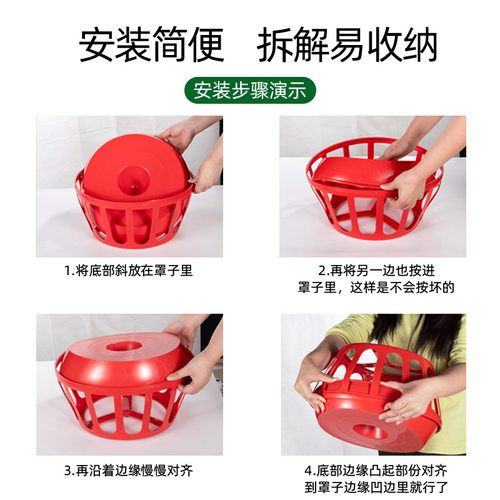 安装简便　拆解易收纳

安装步骤演示

1.将底部斜放在罩子里

2.再将另一边也按进罩子里，这样是不会按坏的

3.再沿着边缘慢慢对齐

4.底部边缘凸起部份对齐到罩子边缘凹边里就行了