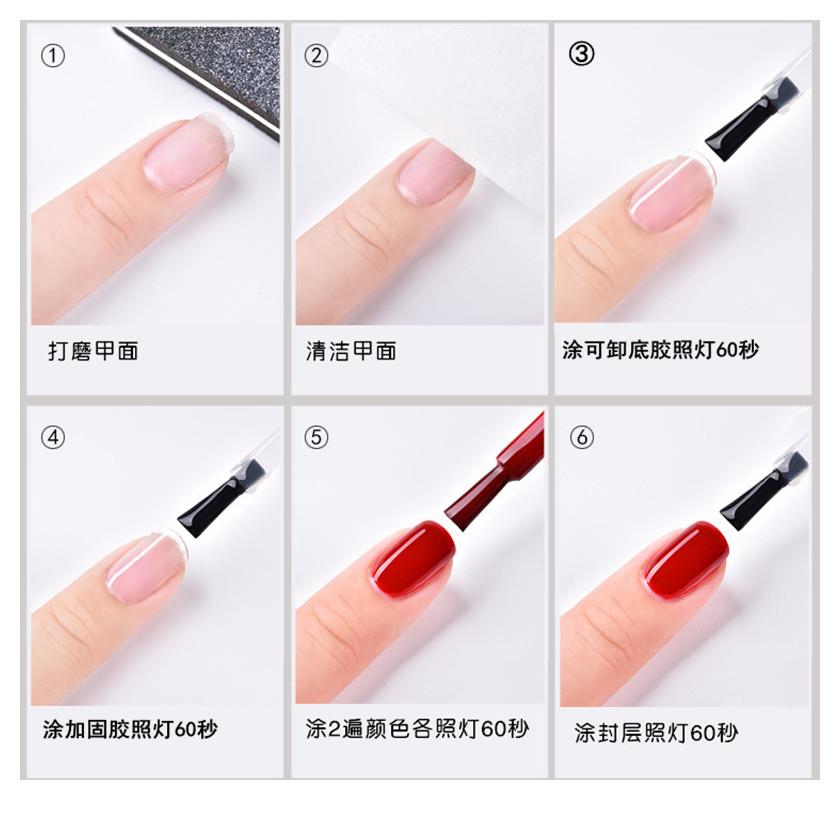 ①
打磨甲面

②
清洁甲面

③
涂可卸底胶照灯60秒

④
涂加固胶照灯60秒

⑤
涂2遍颜色各照灯60秒

⑥
涂封层照灯60秒