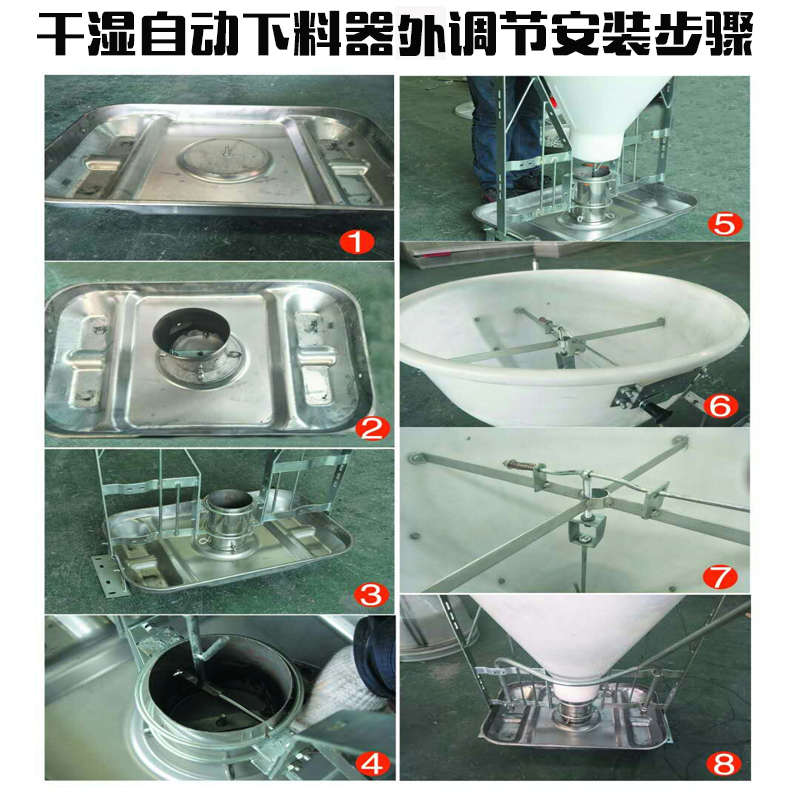 干湿自动下料器外调节安装步骤

1

2

3

4

5

6

7

8