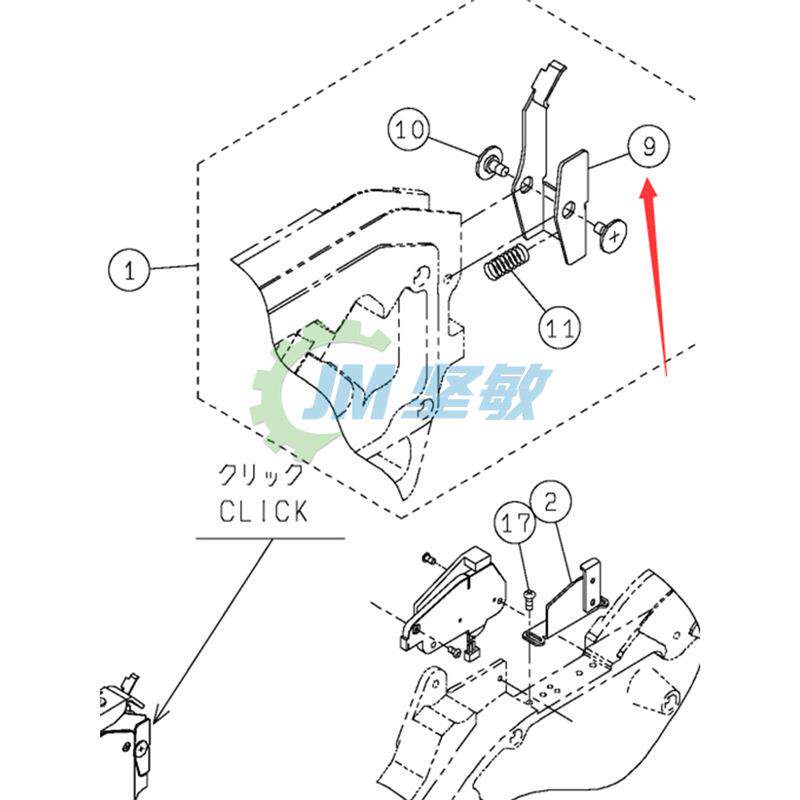 10

9

1

11

JM 坚敏

クリック
CLICK

17

2