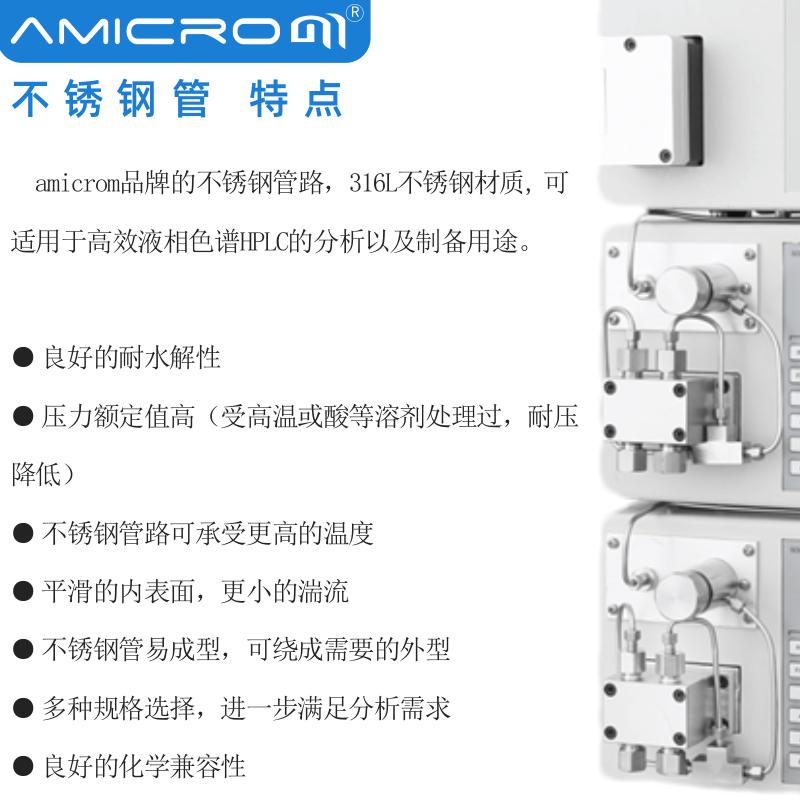 AMICROM®

不锈钢管 特点

amicrom品牌的不锈钢管路，316L不锈钢材质，可适用于高效液相色谱HPLC的分析以及制备用途。

● 良好的耐水解性

● 压力额定值高（受高温或酸等溶剂处理过，耐压降低）

● 不锈钢管路可承受更高的温度

● 平滑的内表面，更小的湍流

● 不锈钢管易成型，可绕成需要的外型

● 多种规格选择，进一步满足分析需求

● 良好的化学兼容性