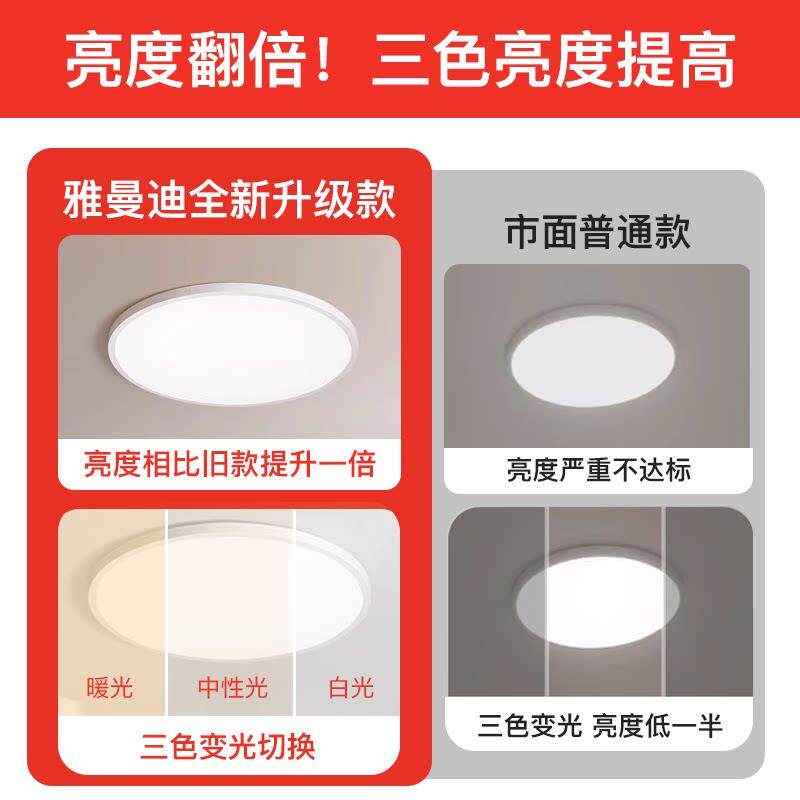 亮度翻倍！三色亮度提高

雅曼迪全新升级款

亮度相比旧款提升一倍

暖光 中性光 白光

三色变光切换

市面普通款

亮度严重不达标

三色变光 亮度低一半