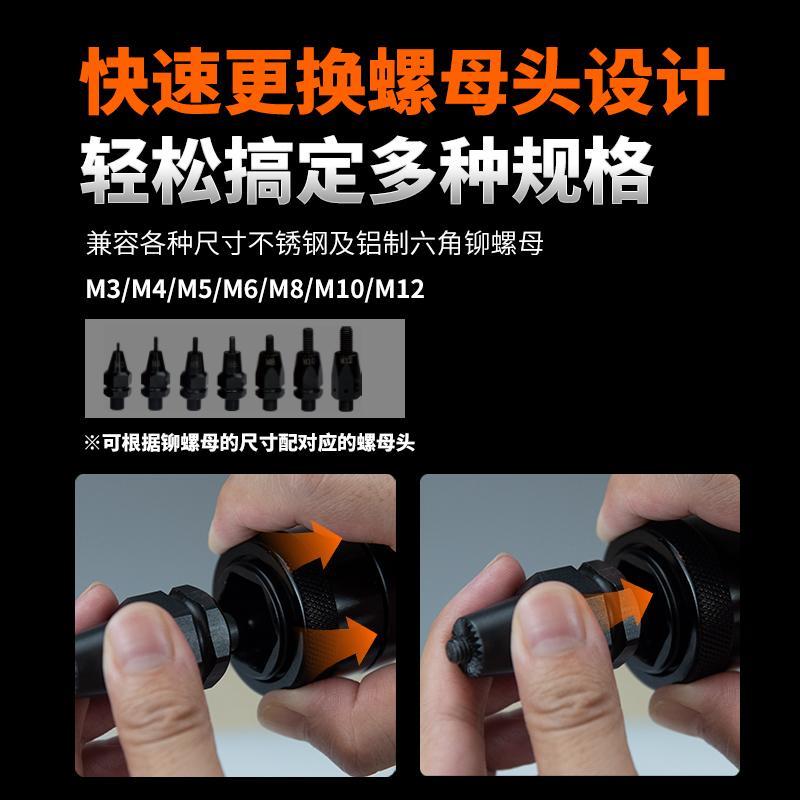 快速更换螺母头设计
轻松搞定多种规格

兼容各种尺寸不锈钢及铝制六角铆螺母
M3/M4/M5/M6/M8/M10/M12

※可根据铆螺母的尺寸配对应的螺母头