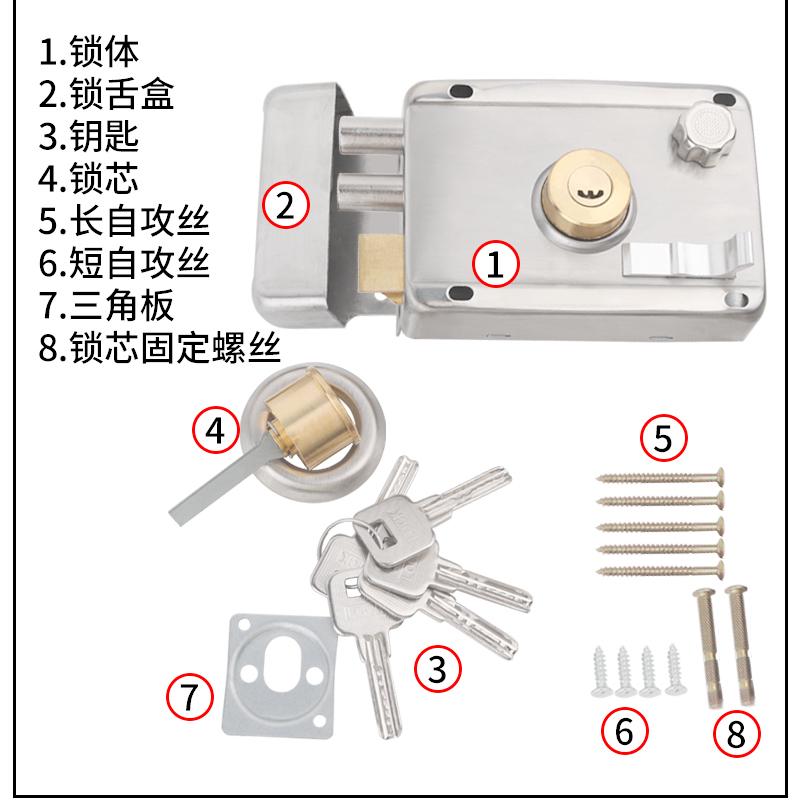 1.锁体
2.锁舌盒
3.钥匙
4.锁芯
5.长自攻丝
6.短自攻丝
7.三角板
8.锁芯固定螺丝

2

1

4

5

3

7

6

8