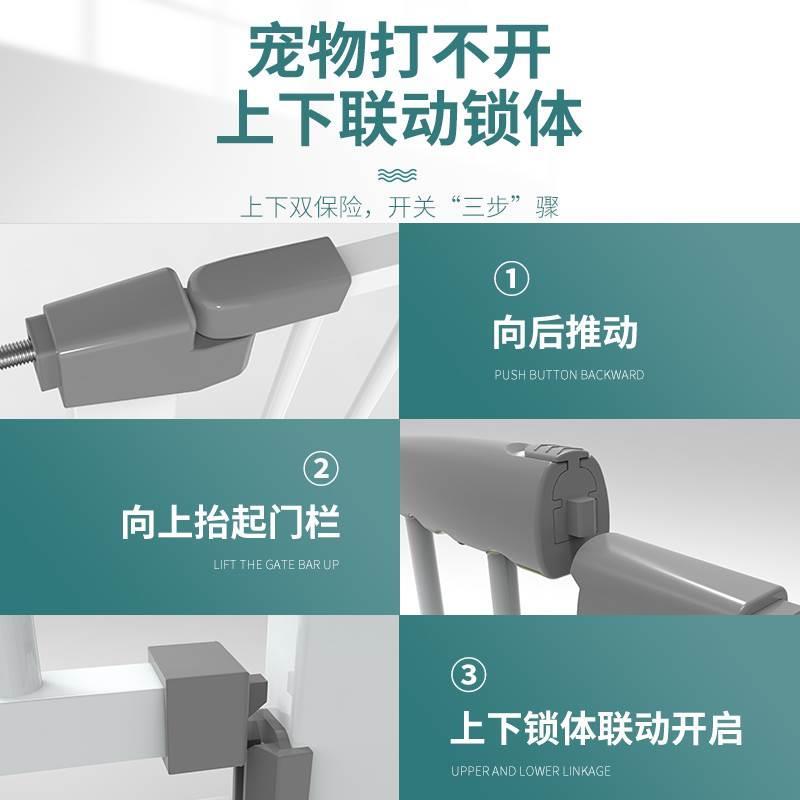 宠物打不开
上下联动锁体

上下双保险，开关“三步”骤

①
向后推动
PUSH BUTTON BACKWARD

②
向上抬起门栏
LIFT THE GATE BAR UP

③
上下锁体联动开启
UPPER AND LOWER LINKAGE