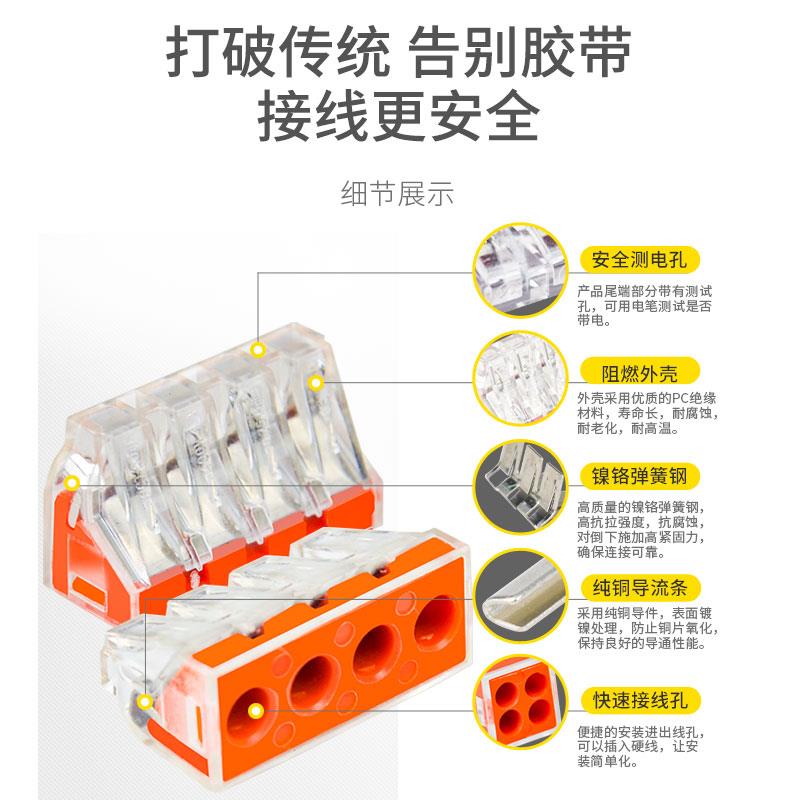 打破传统 告别胶带
接线更安全

细节展示

安全测电孔

产品尾端部分带有测试孔，可用电笔测试是否带电。

阻燃外壳

外壳采用优质的PC绝缘材料，寿命长，耐腐蚀，耐老化，耐高温。

镍铬弹簧钢

高质量的镍铬弹簧钢，高抗拉强度，抗腐蚀，对倒下施加高紧固力，确保连接可靠。

纯铜导流条

采用纯铜导件，表面镀镍处理，防止铜片氧化，保持良好的导通性能。

快速接线孔

便捷的安装进出线孔，可以插入硬线，让安装简单化。