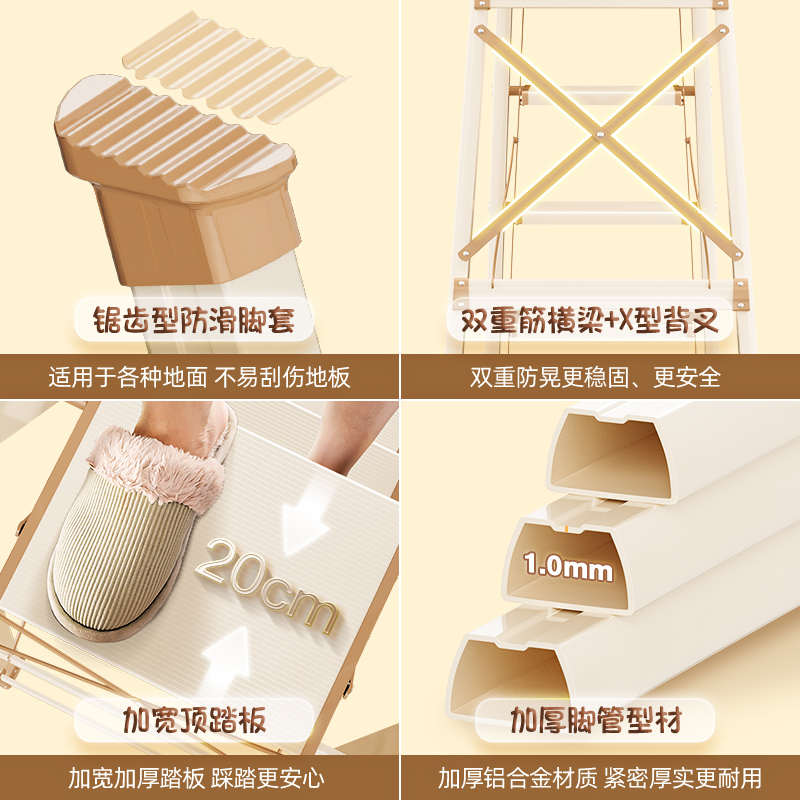 锯齿型防滑脚套

适用于各种地面 不易刮伤地板

双重筋横梁+X型背叉

双重防晃更稳固、更安全

20cm

加宽顶踏板

加宽加厚踏板 踩踏更安心

1.0mm

加厚脚管型材

加厚铝合金材质 紧密厚实更耐用