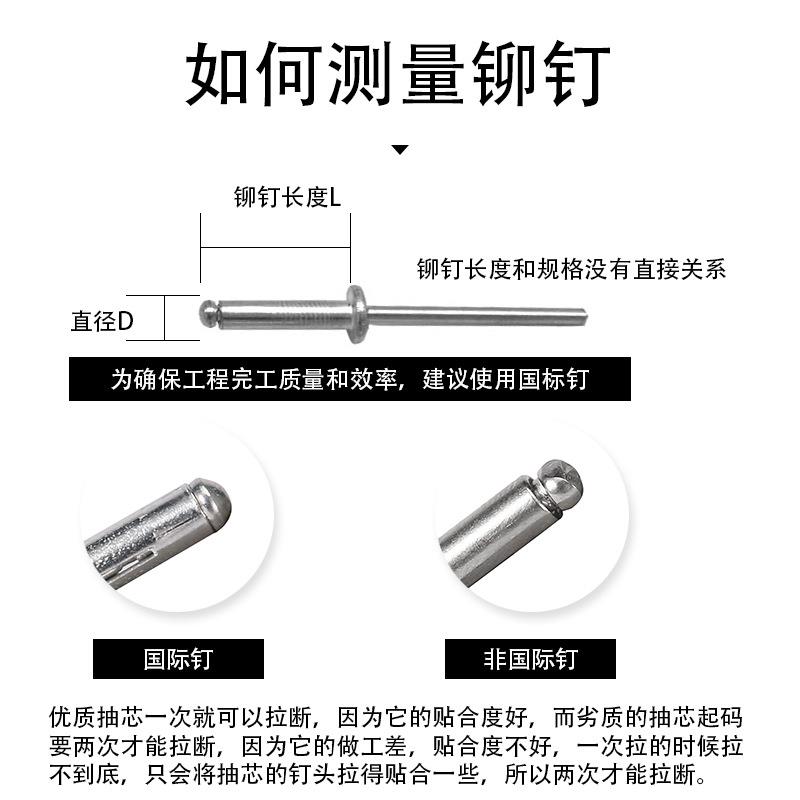 如何测量铆钉

铆钉长度L

铆钉长度和规格没有直接关系

直径D

为确保工程完工质量和效率，建议使用国标钉

国际钉

非国际钉

优质抽芯一次就可以拉断，因为它的贴合度好，而劣质的抽芯起码要两次才能拉断，因为它的做工差，贴合度不好，一次拉的时候拉不到底，只会将抽芯的钉头拉得贴合一些，所以两次才能拉断。