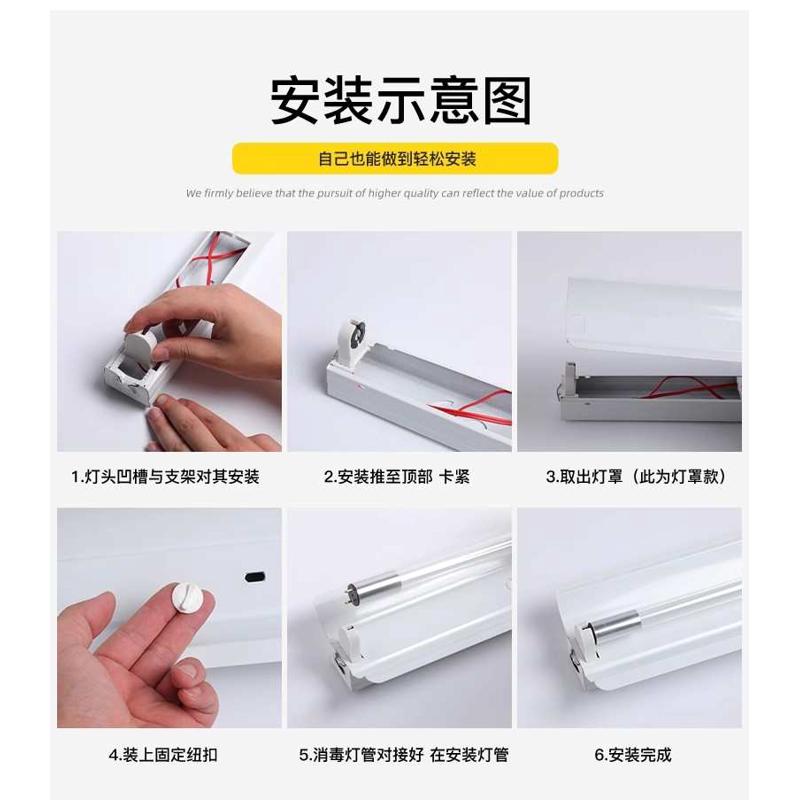 安装示意图

自己也能做到轻松安装

We firmly believe that the pursuit of higher quality can reflect the value of products

1.灯头凹槽与支架对其安装

2.安装推至顶部 卡紧

3.取出灯罩（此为灯罩款）

4.装上固定纽扣

5.消毒灯管对接好 在安装灯管

6.安装完成