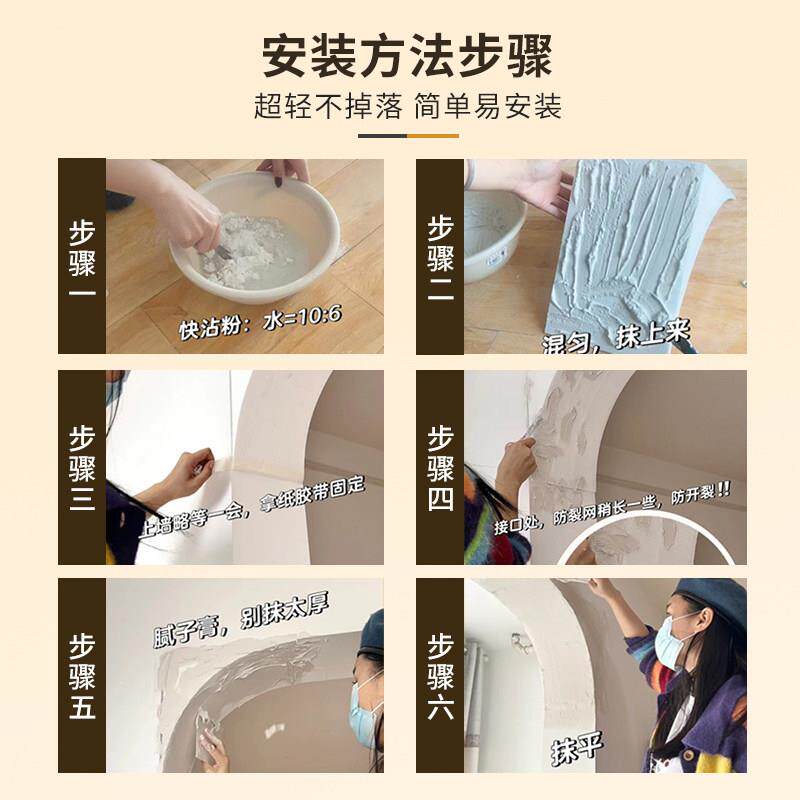 安装方法步骤

超轻不掉落 简单易安装

步骤一

快沾粉：水=10:6

步骤二

混匀，抹上来

步骤三

上墙略等一会，拿纸胶带固定

步骤四

接口处，防裂网稍长一些，防开裂!!

步骤五

腻子膏，别抹太厚

步骤六

抹平