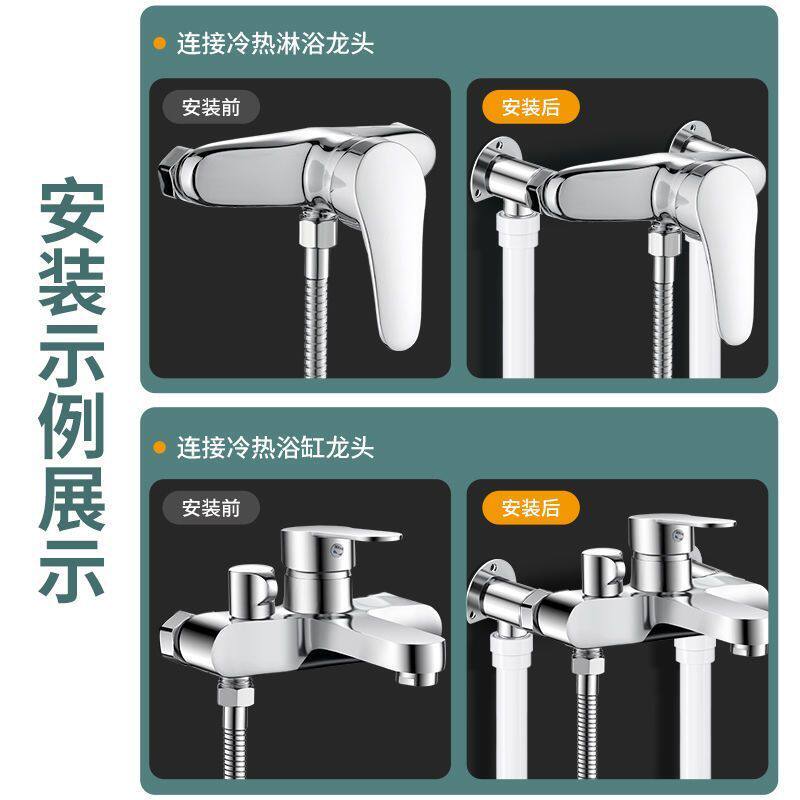 安装示例展示

连接冷热淋浴龙头

安装前

安装后

连接冷热浴缸龙头

安装前

安装后