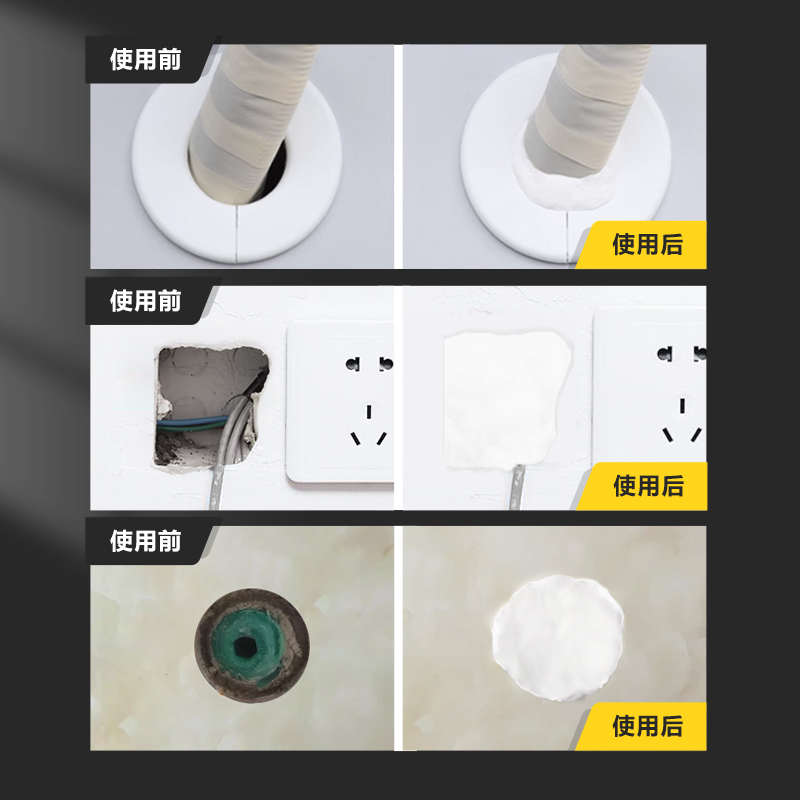 使用前

使用后

使用前

使用后

使用前

使用后