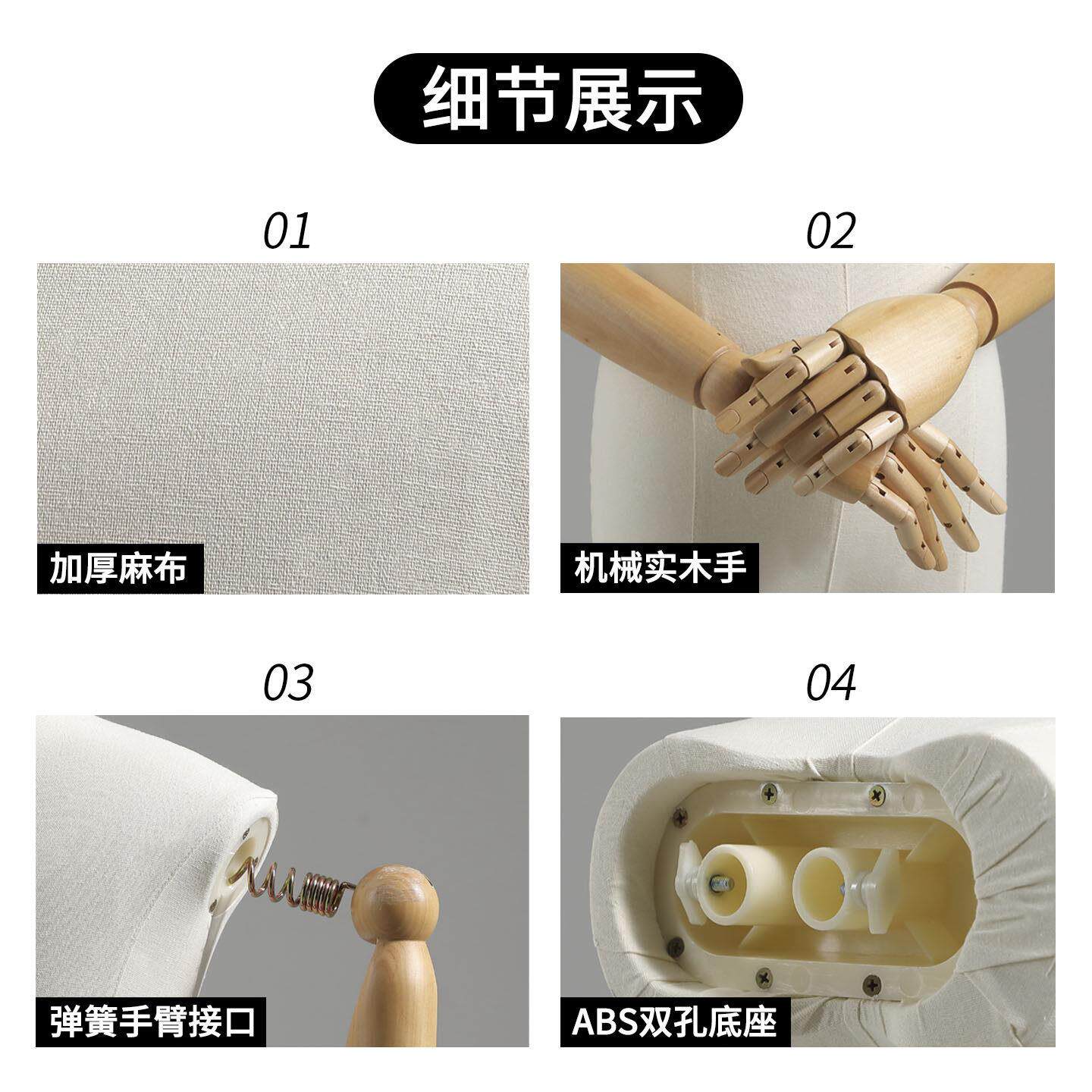 细节展示

01

加厚麻布

02

机械实木手

03

弹簧手臂接口

04

ABS双孔底座