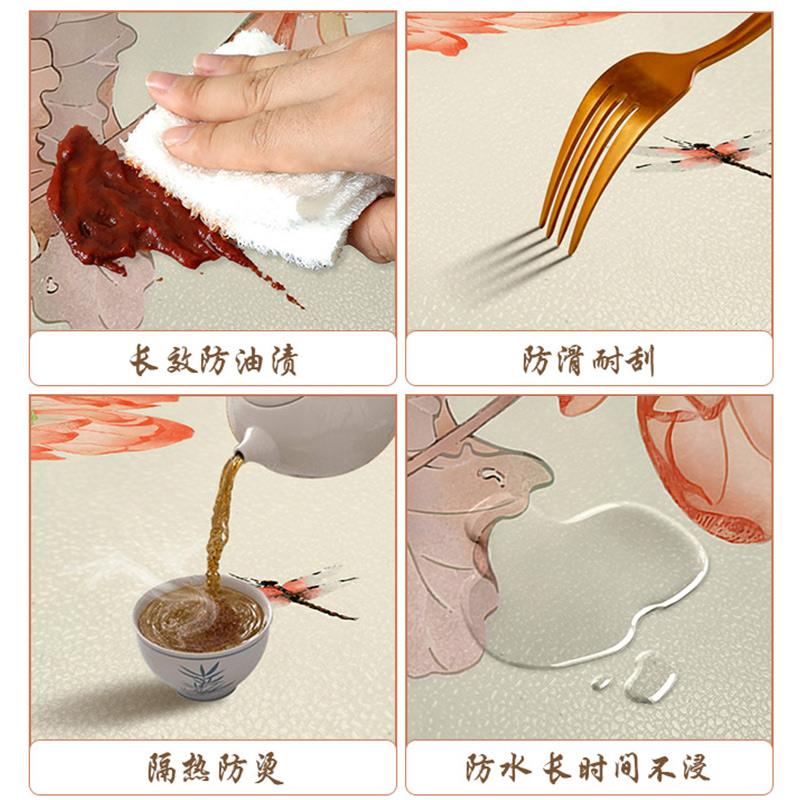 长效防油渍

防滑耐刮

隔热防烫

防水 长时间不浸