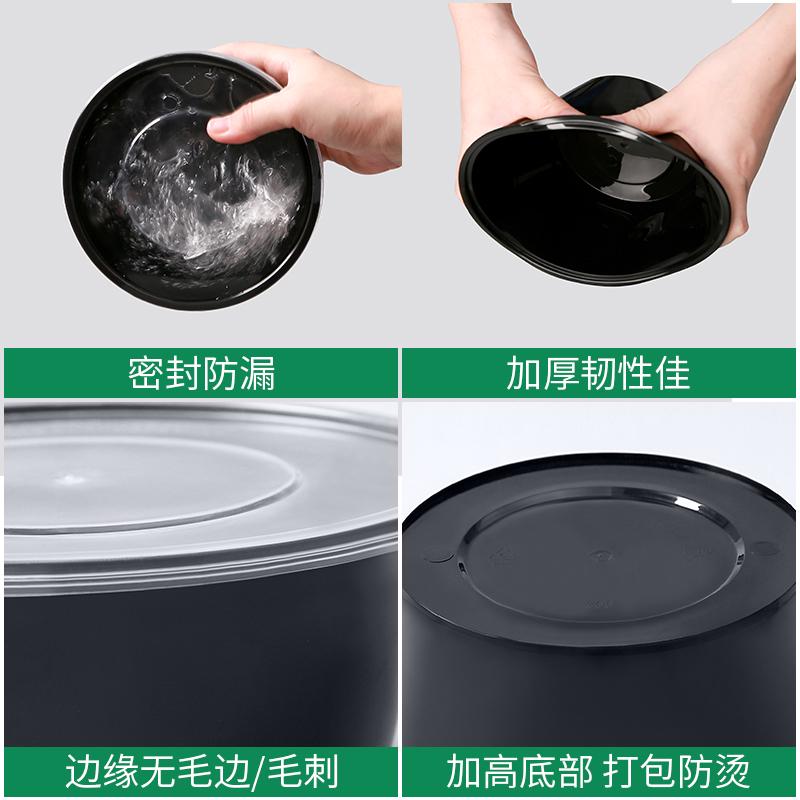 密封防漏

加厚韧性佳

边缘无毛边/毛刺

加高底部 打包防烫