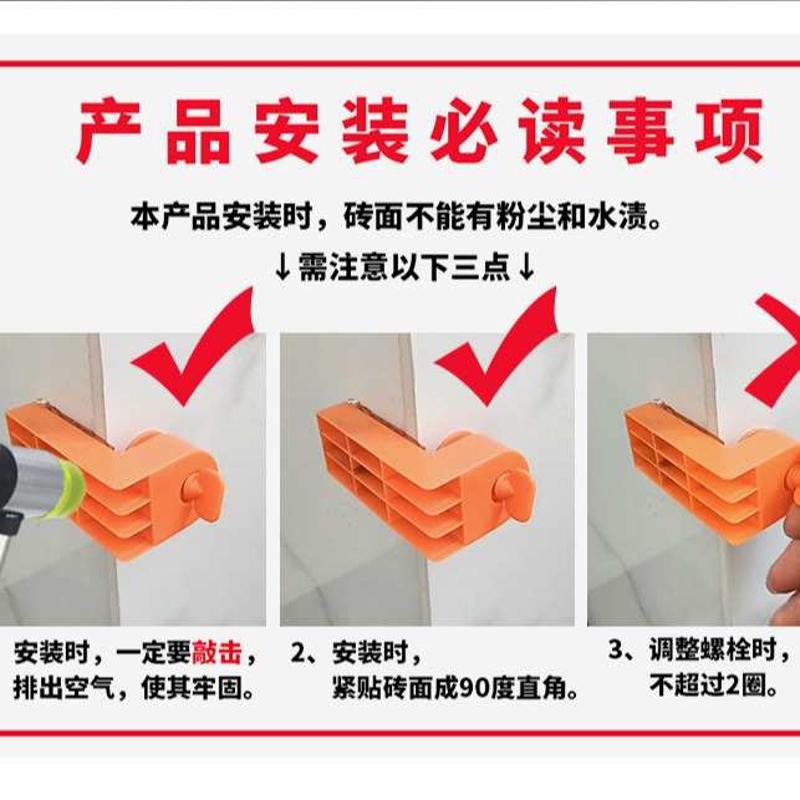 产品安装必读事项

本产品安装时，砖面不能有粉尘和水渍。

↓需注意以下三点↓

安装时，一定要敲击，排出空气，使其牢固。

2、安装时，紧贴砖面成90度直角。

3、调整螺栓时，不超过2圈。