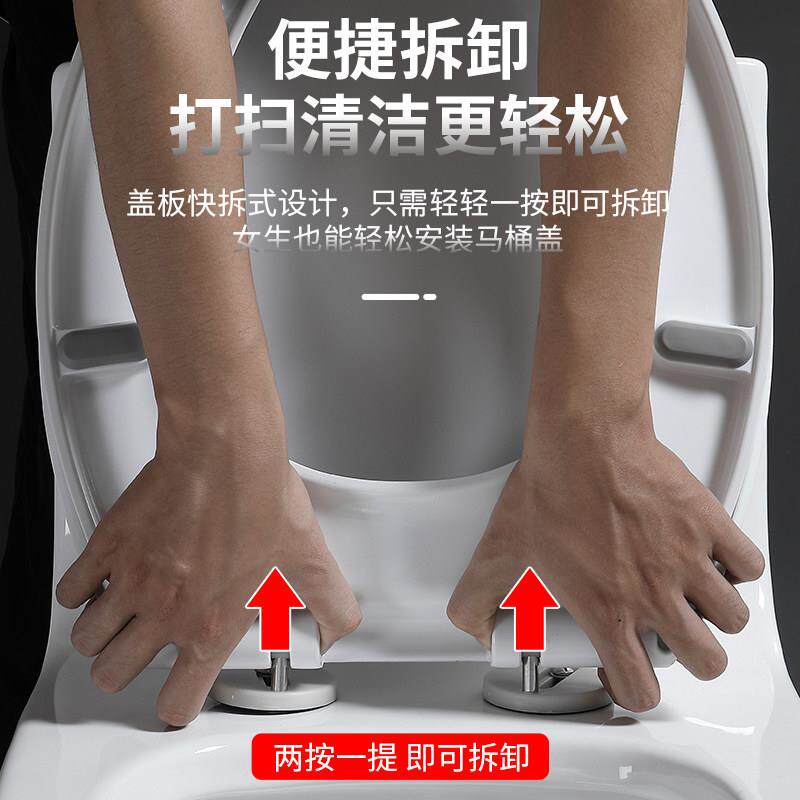 便捷拆卸
打扫清洁更轻松

盖板快拆式设计，只需轻轻一按即可拆卸
女生也能轻松安装马桶盖

两按一提 即可拆卸