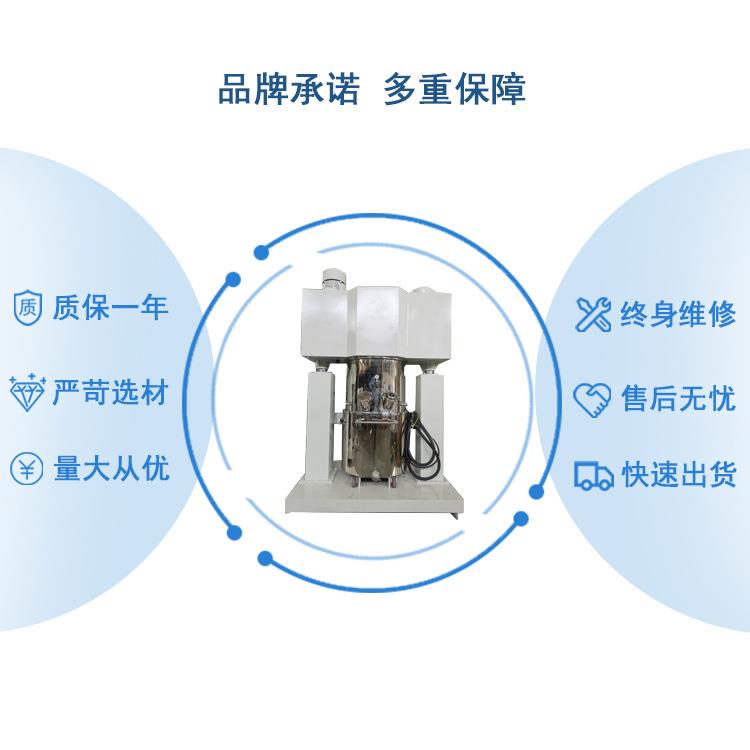 品牌承诺 多重保障

质 质保一年

严苛选材

¥ 量大从优

终身维修

售后无忧

快速出货