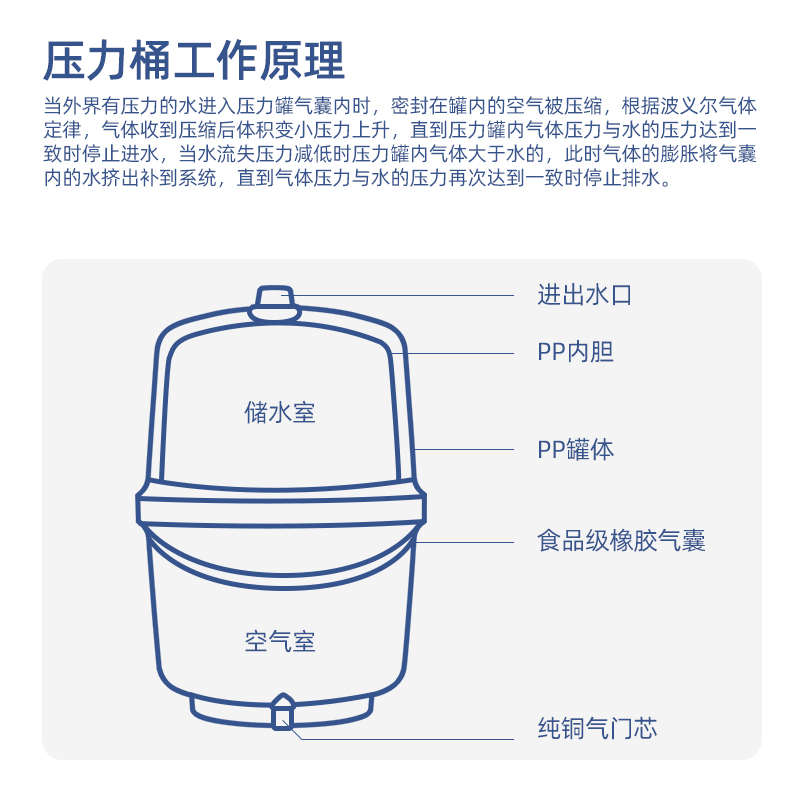 压力桶工作原理

当外界有压力的水进入压力罐气囊内时，密封在罐内的空气被压缩，根据波义尔气体定律，气体收到压缩后体积变小压力上升，直到压力罐内气体压力与水的压力达到一致时停止进水，当水流失压力减低时压力罐内气体大于水的，此时气体的膨胀将气囊内的水挤出补到系统，直到气体压力与水的压力再次达到一致时停止排水。

储水室

空气室

进出水口

PP内胆

PP罐体

食品级橡胶气囊

纯铜气门芯