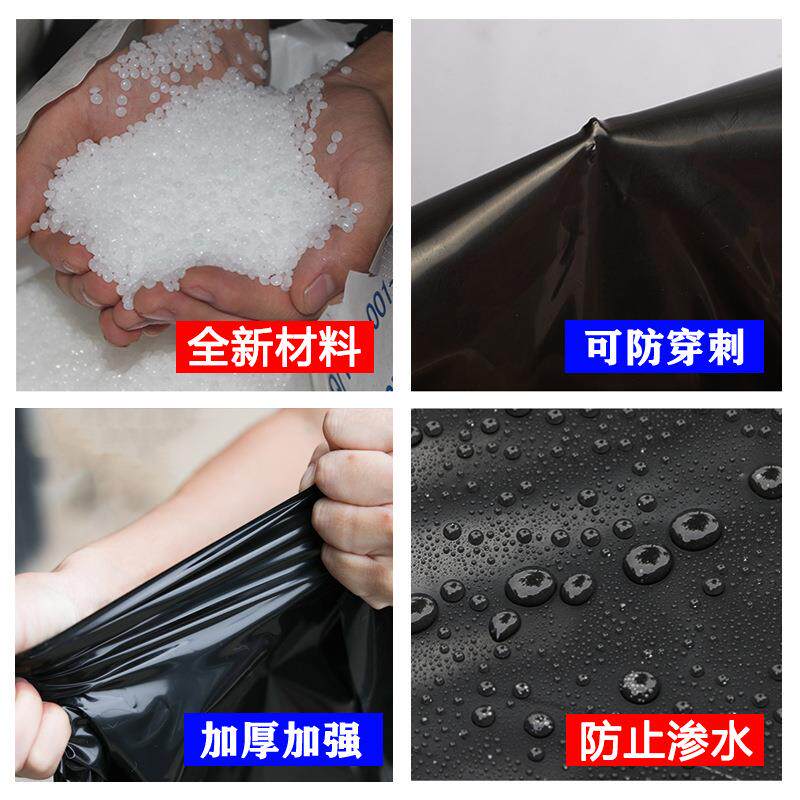 全新材料

可防穿刺

加厚加强

防止渗水