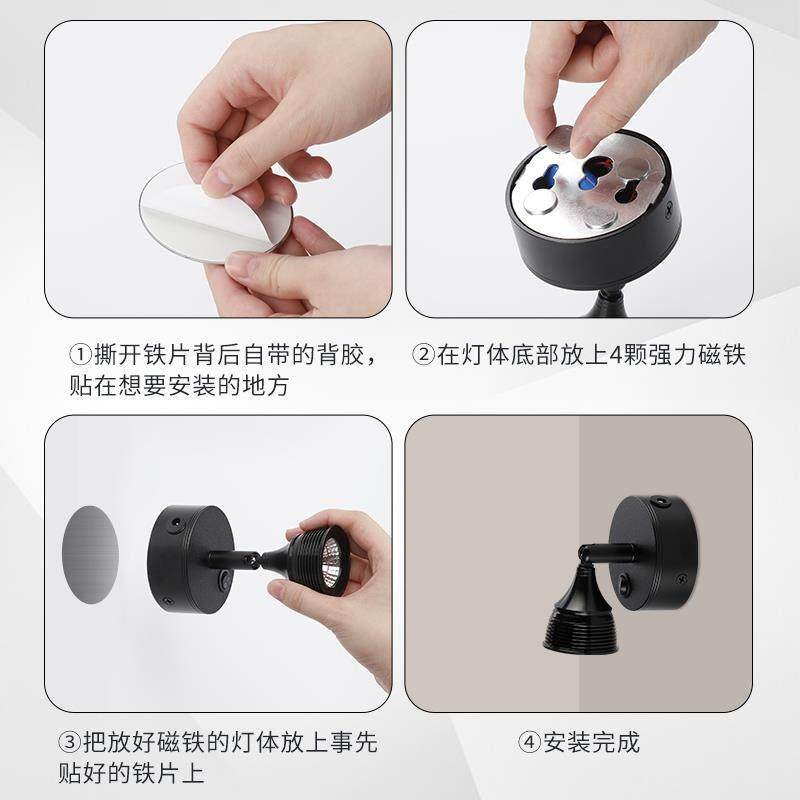 ①撕开铁片背后自带的背胶，贴在想要安装的地方

②在灯体底部放上4颗强力磁铁

③把放好磁铁的灯体放上事先贴好的铁片上

④安装完成