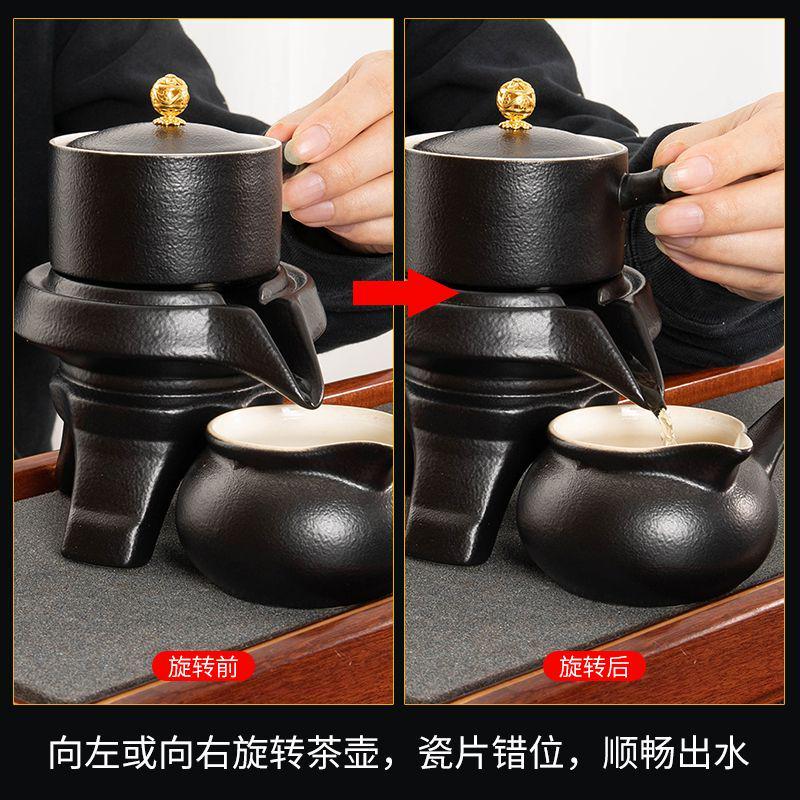 旋转前

旋转后

向左或向右旋转茶壶，瓷片错位，顺畅出水