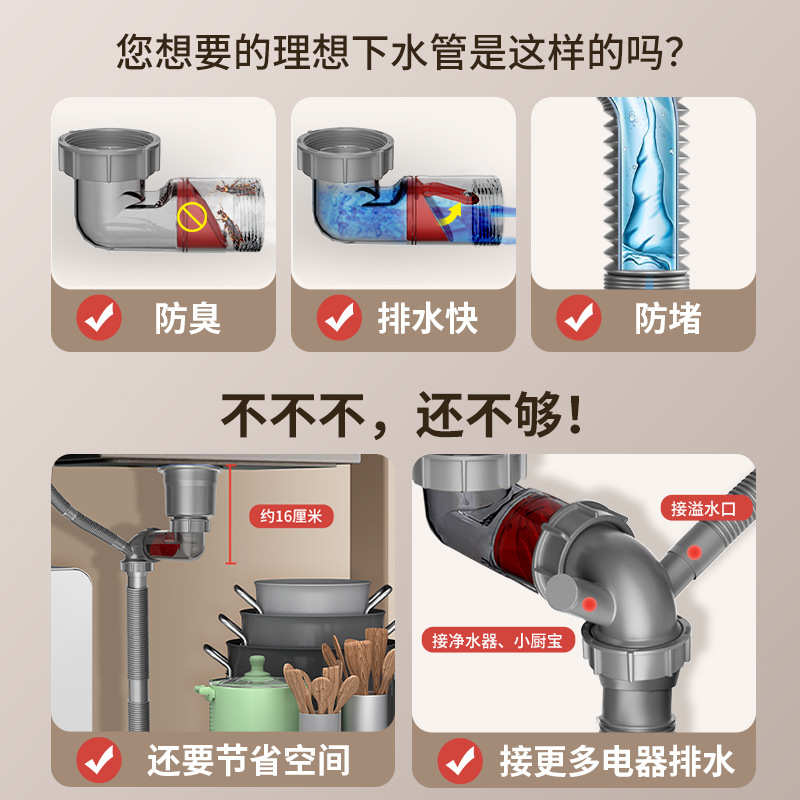 您想要的理想下水管是这样的吗？

防臭

排水快

防堵

不不不，还不够！

约16厘米

还要节省空间

接溢水口

接净水器、小厨宝

接更多电器排水