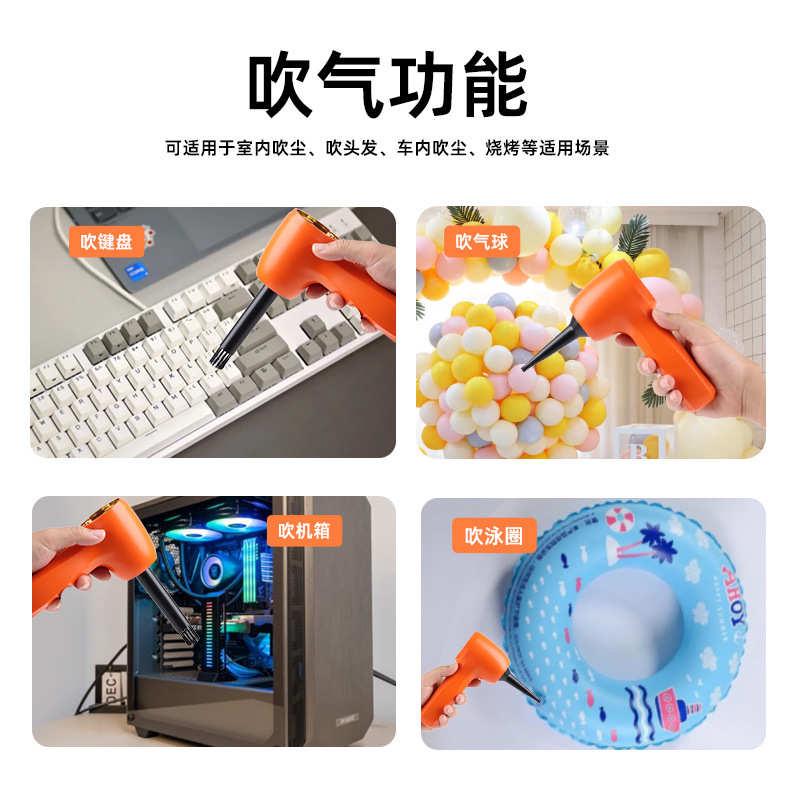 吹气功能

可适用于室内吹尘、吹头发、车内吹尘、烧烤等适用场景

吹键盘

吹气球

吹机箱

吹泳圈

AHOY