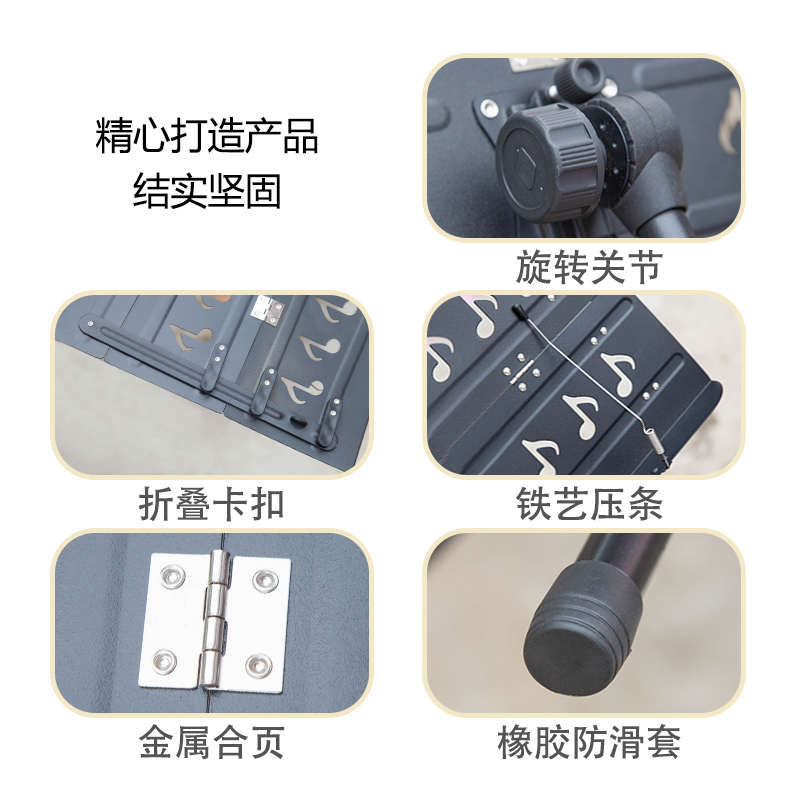 精心打造产品
结实坚固

旋转关节

折叠卡扣

铁艺压条

金属合页

橡胶防滑套