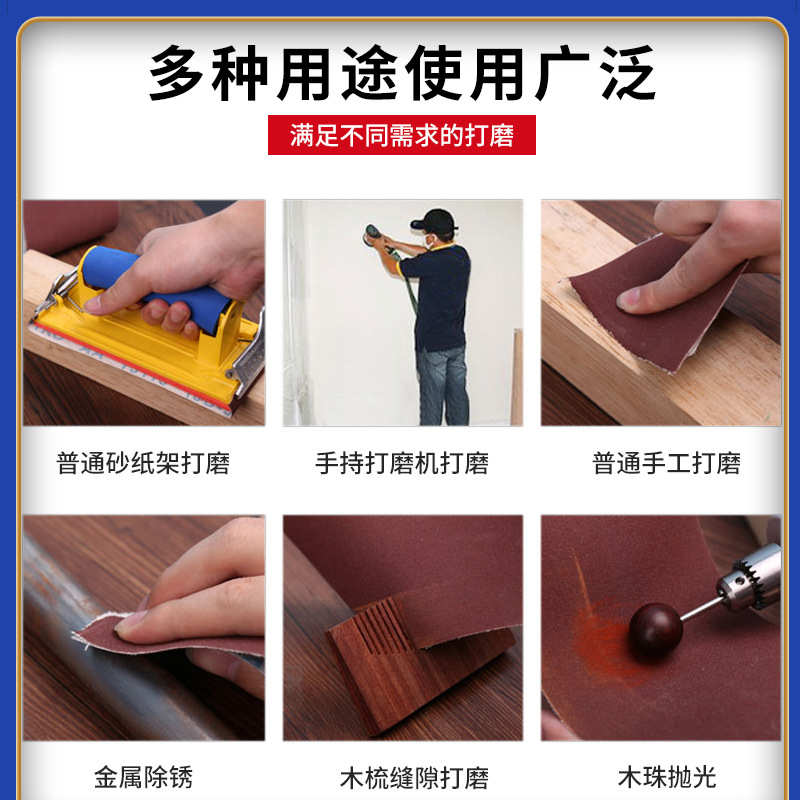 多种用途使用广泛

满足不同需求的打磨

普通砂纸架打磨

手持打磨机打磨

普通手工打磨

金属除锈

木梳缝隙打磨

木珠抛光