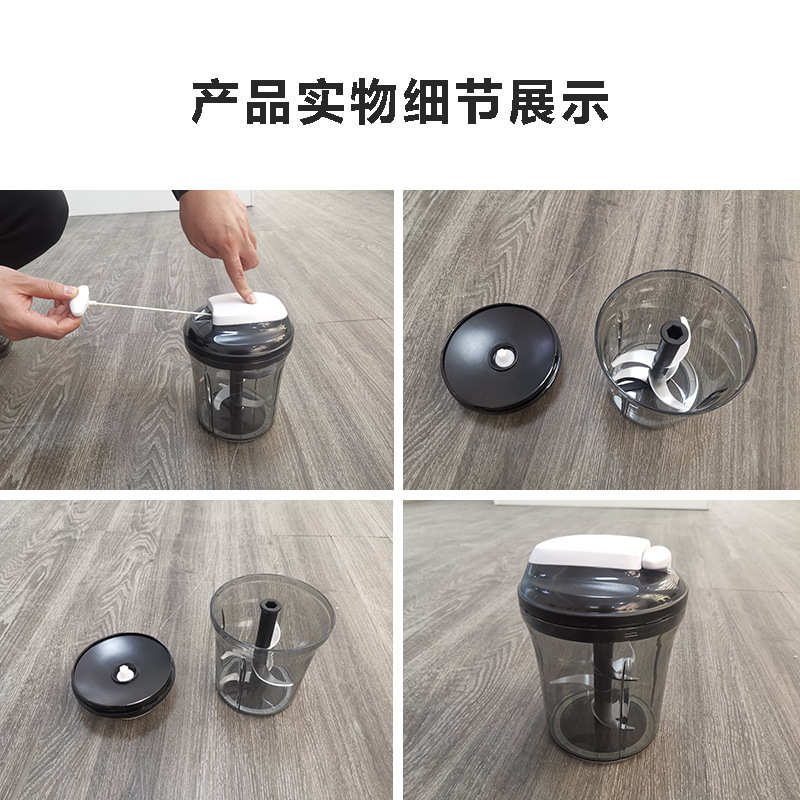 产品实物细节展示