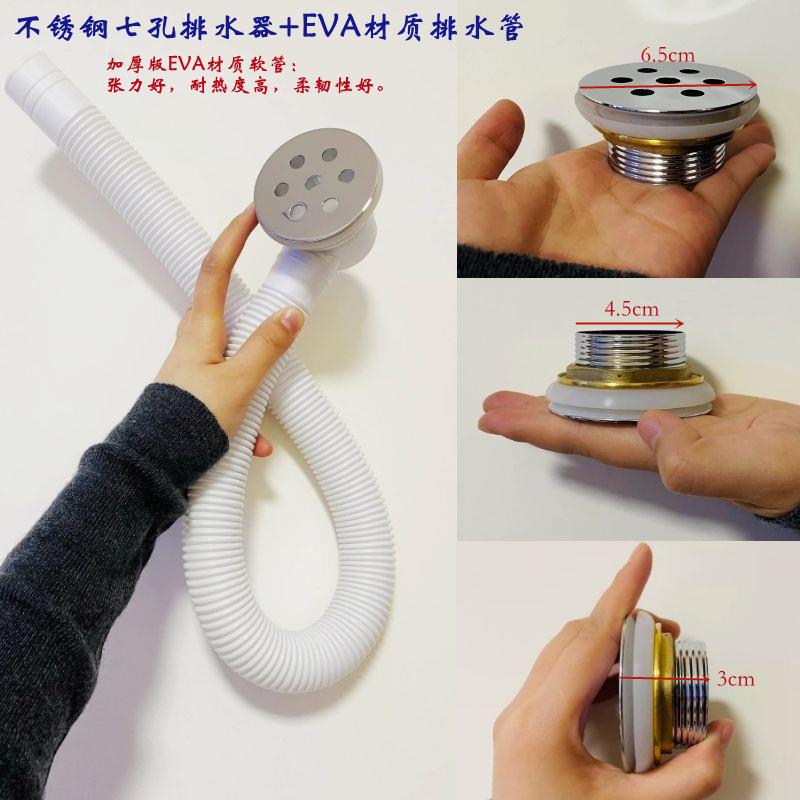 不锈钢七孔排水器+EVA材质排水管

加厚版EVA材质软管：
张力好，耐热度高，柔韧性好。

6.5cm

4.5cm

3cm