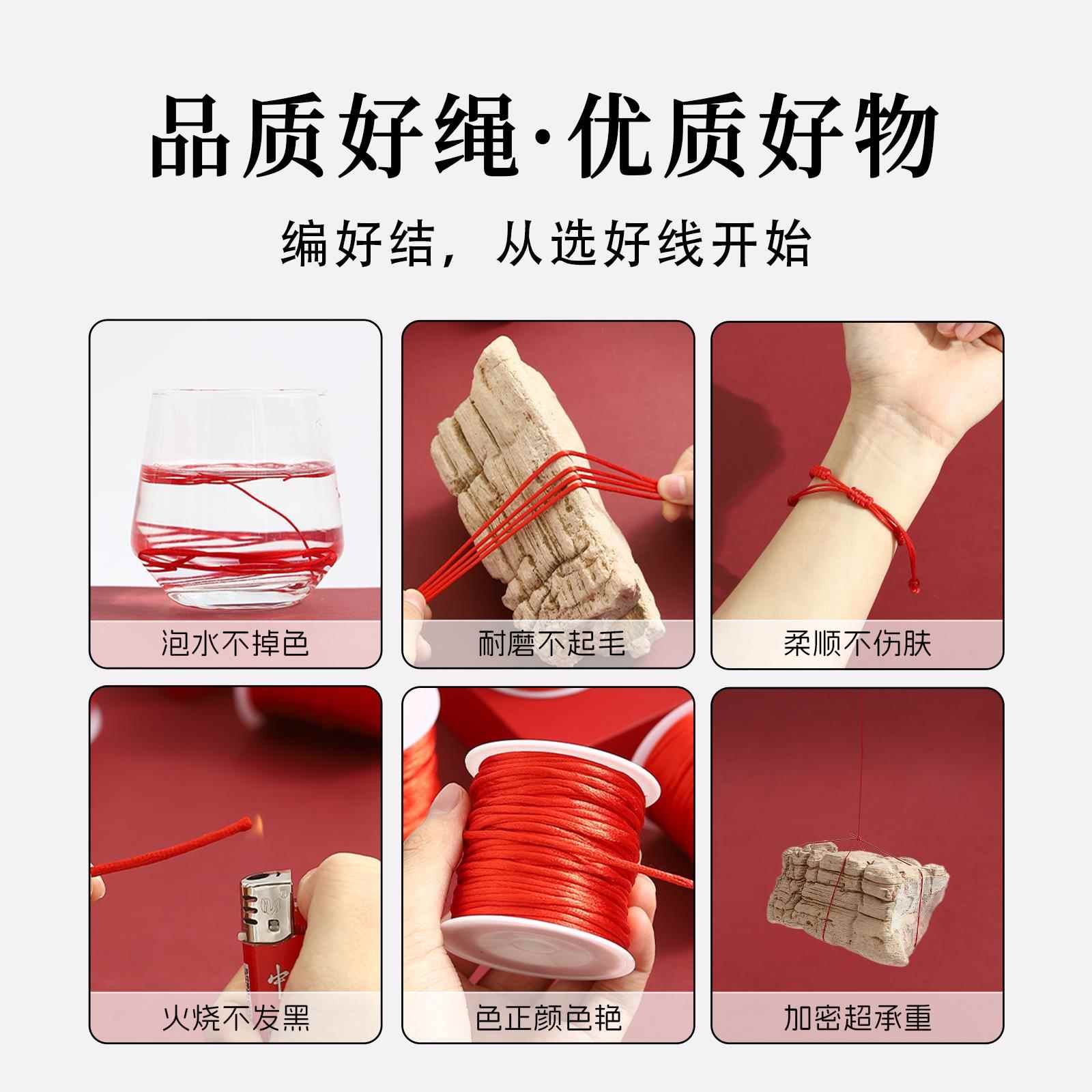 品质好绳·优质好物

编好结，从选好线开始

泡水不掉色

耐磨不起毛

柔顺不伤肤

中

火烧不发黑

色正颜色艳

加密超承重