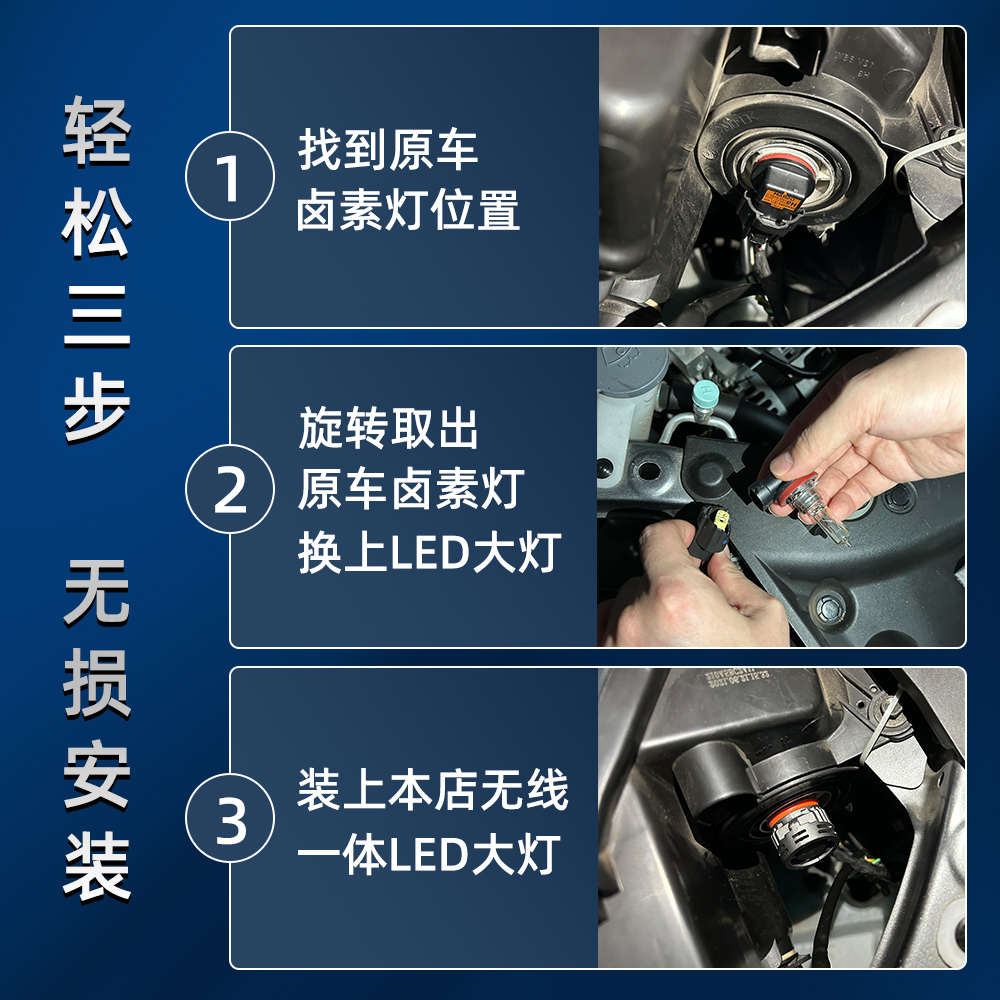 轻松三步

无损安装

1 找到原车卤素灯位置

2 旋转取出原车卤素灯换上LED大灯

3 装上本店无线一体LED大灯