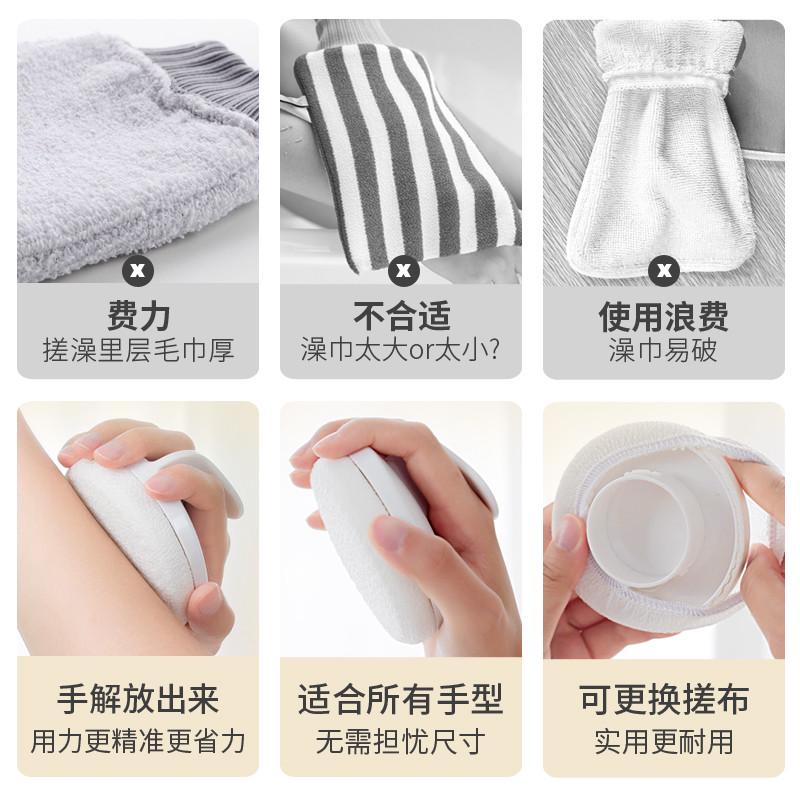 x
费力
搓澡里层毛巾厚

x
不合适
澡巾太大or太小?

x
使用浪费
澡巾易破

手解放出来
用力更精准更省力

适合所有手型
无需担忧尺寸

可更换搓布
实用更耐用