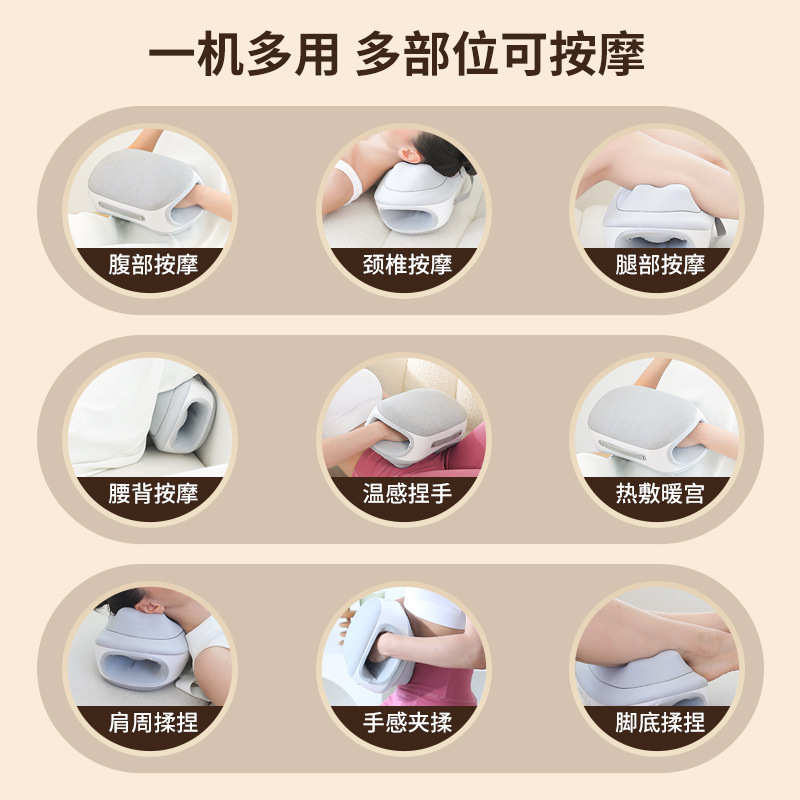 一机多用 多部位可按摩

腹部按摩

颈椎按摩

腿部按摩

腰背按摩

温感捏手

热敷暖宫

肩周揉捏

手感夹揉

脚底揉捏