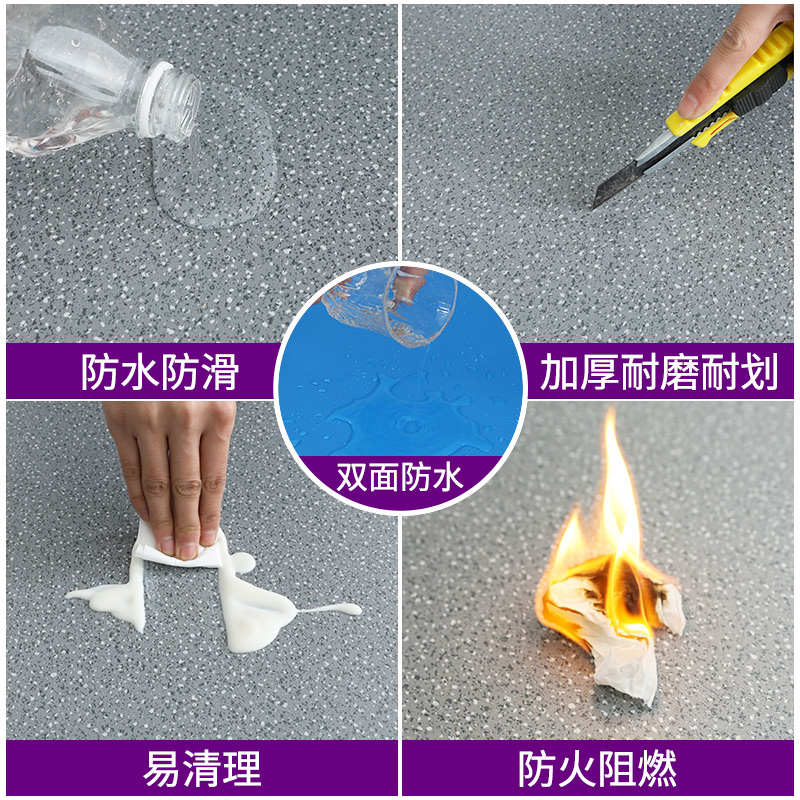 防水防滑

加厚耐磨耐划

双面防水

易清理

防火阻燃