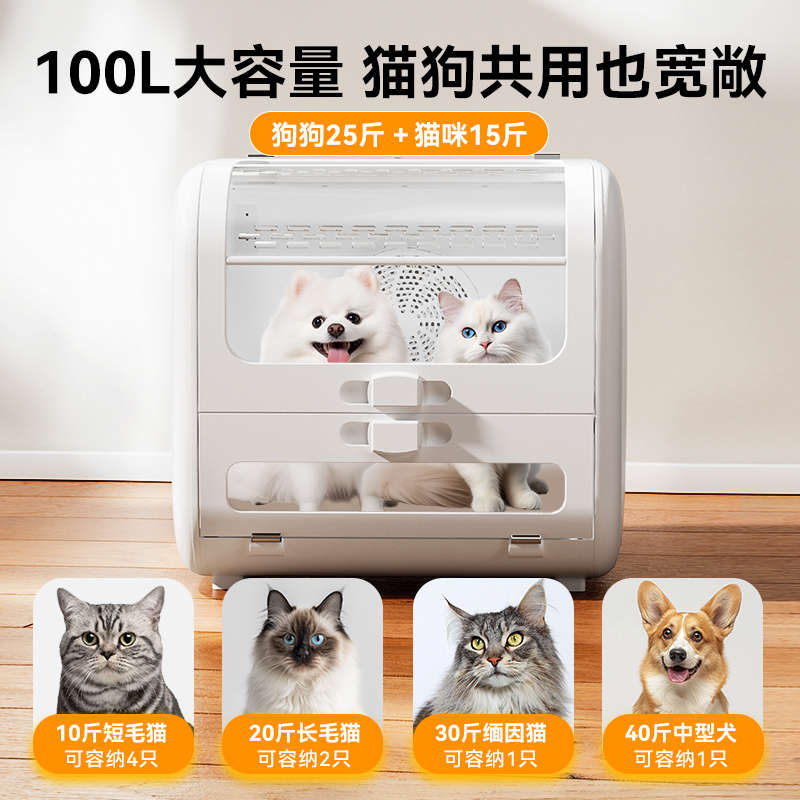 100L大容量 猫狗共用也宽敞

狗狗25斤 + 猫咪15斤

10斤短毛猫
可容纳4只

20斤长毛猫
可容纳2只

30斤缅因猫
可容纳1只

40斤中型犬
可容纳1只