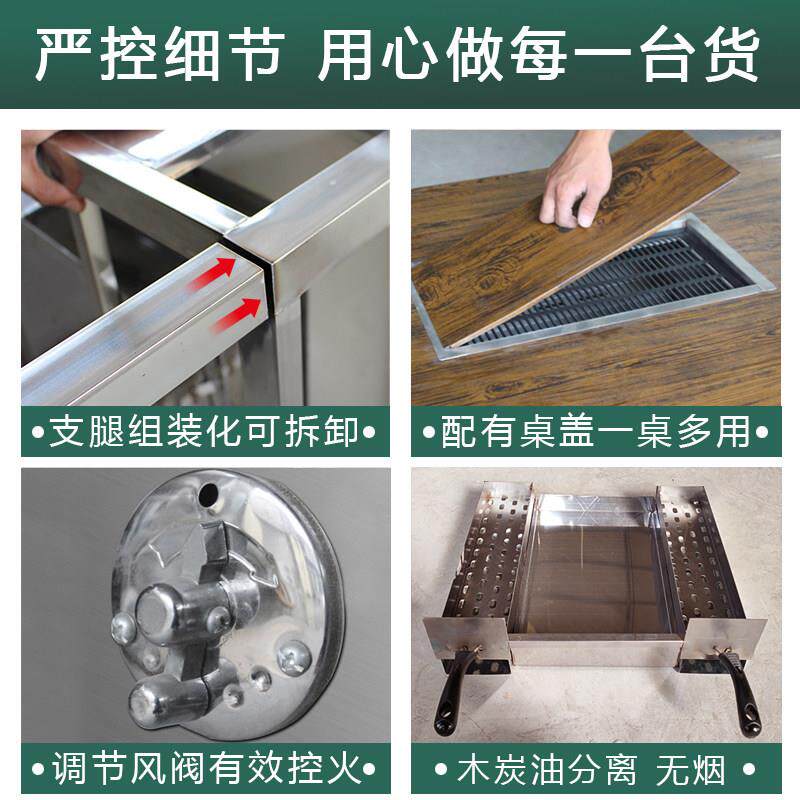 严控细节 用心做每一台货

•支腿组装化可拆卸•

•配有桌盖一桌多用•

•调节风阀有效控火•

• 木炭油分离 无烟 •