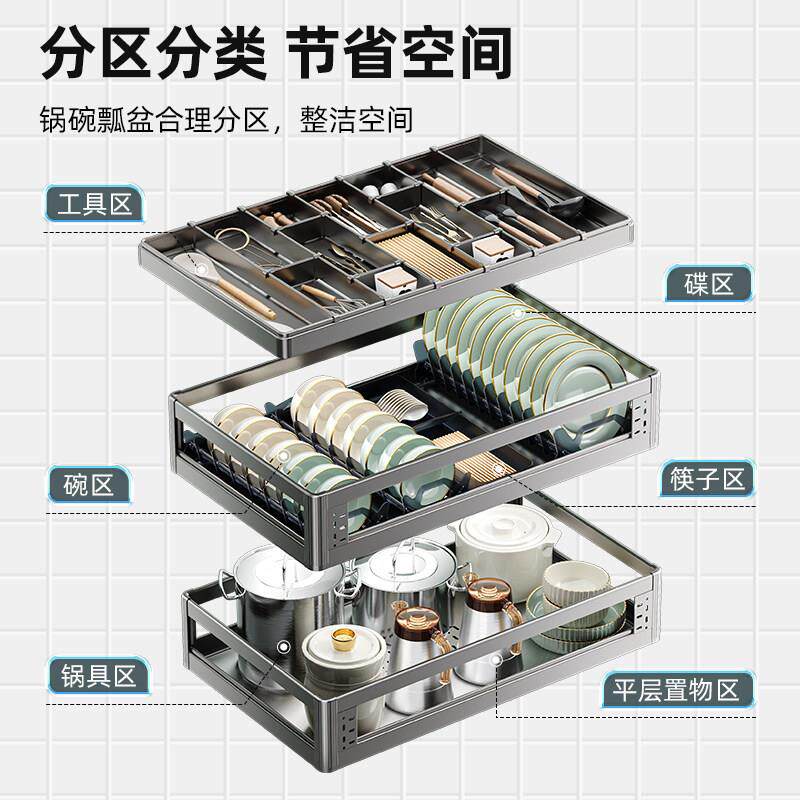 分区分类 节省空间

锅碗瓢盆合理分区，整洁空间

工具区

碟区

碗区

筷子区

锅具区

平层置物区