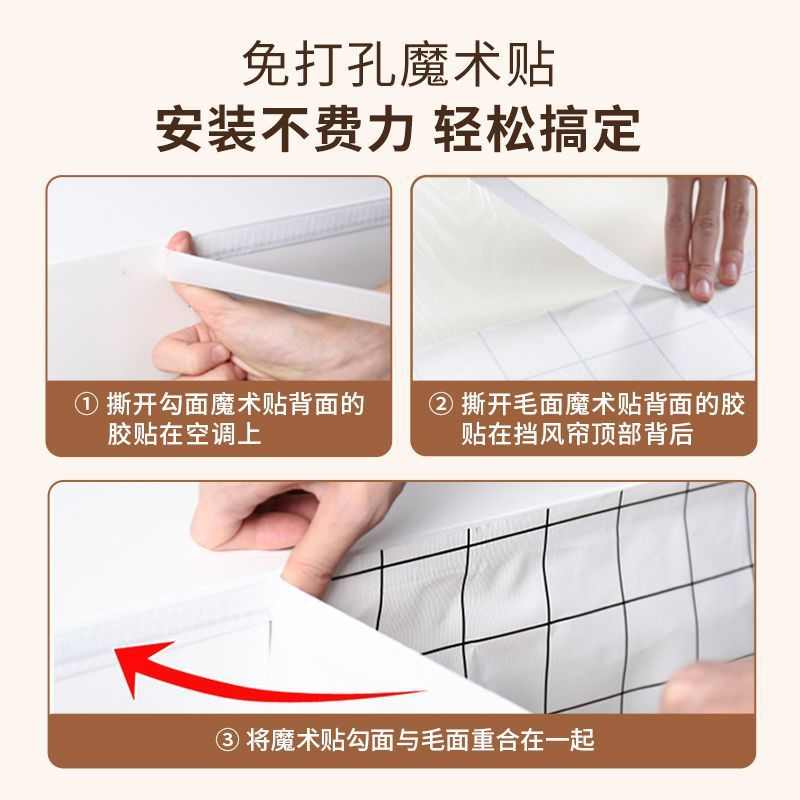 免打孔魔术贴
安装不费力 轻松搞定

① 撕开勾面魔术贴背面的胶贴在空调上

② 撕开毛面魔术贴背面的胶贴在挡风帘顶部背后

③ 将魔术贴勾面与毛面重合在一起