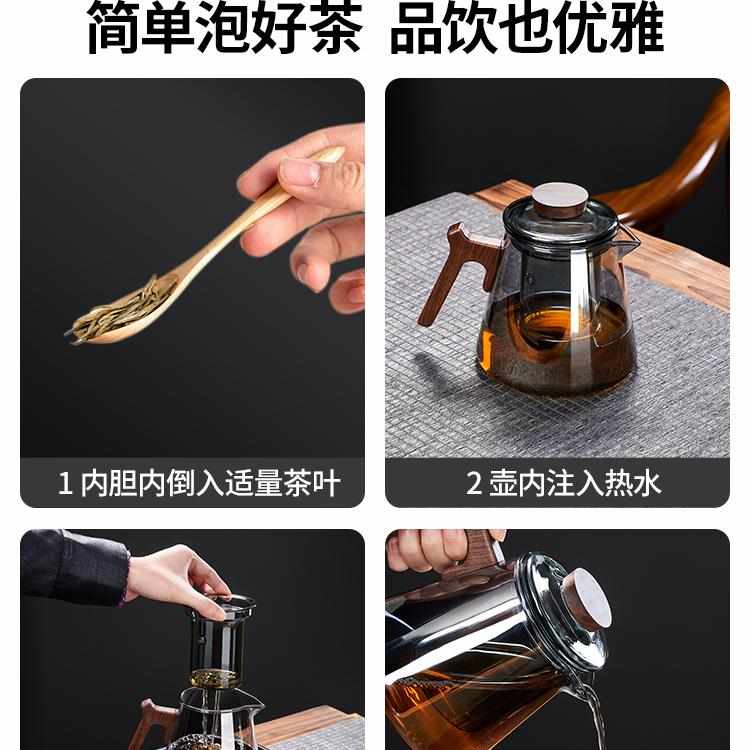 简单泡好茶 品饮也优雅

1 内胆内倒入适量茶叶

2 壶内注入热水