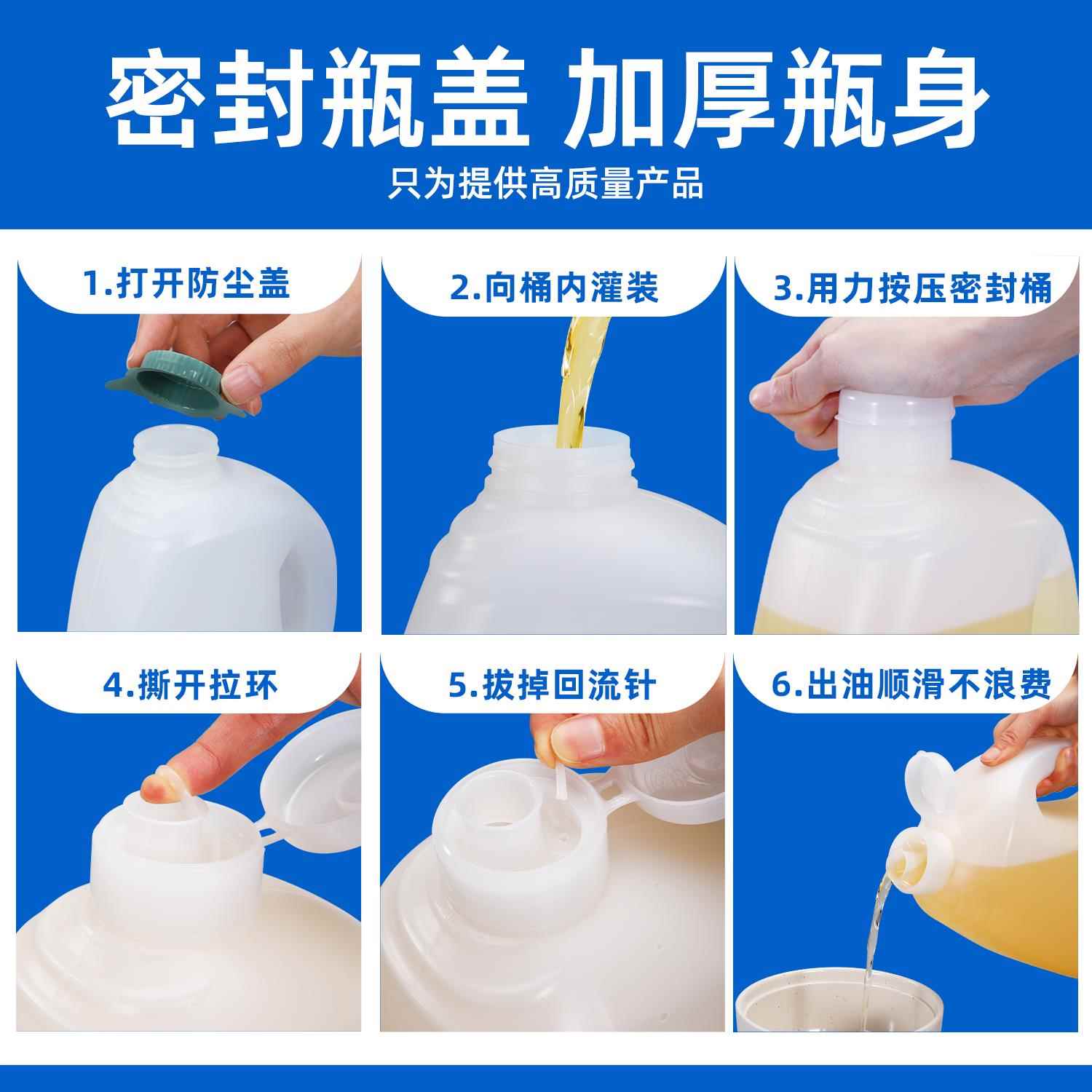 密封瓶盖 加厚瓶身

只为提供高质量产品

1.打开防尘盖

2.向桶内灌装

3.用力按压密封桶

4.撕开拉环

5.拔掉回流针

6.出油顺滑不浪费