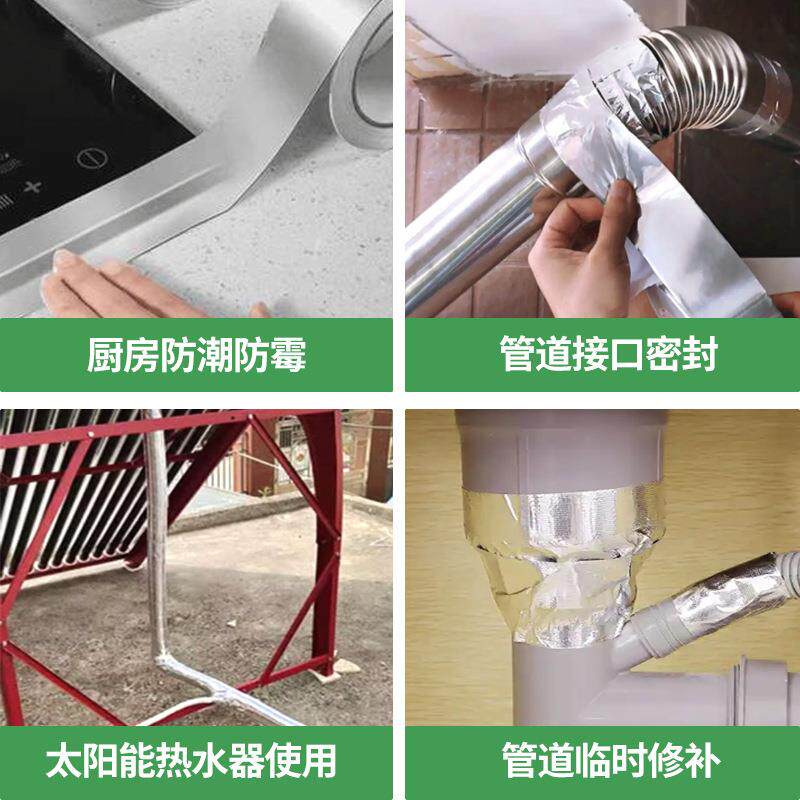 厨房防潮防霉

管道接口密封

太阳能热水器使用

管道临时修补