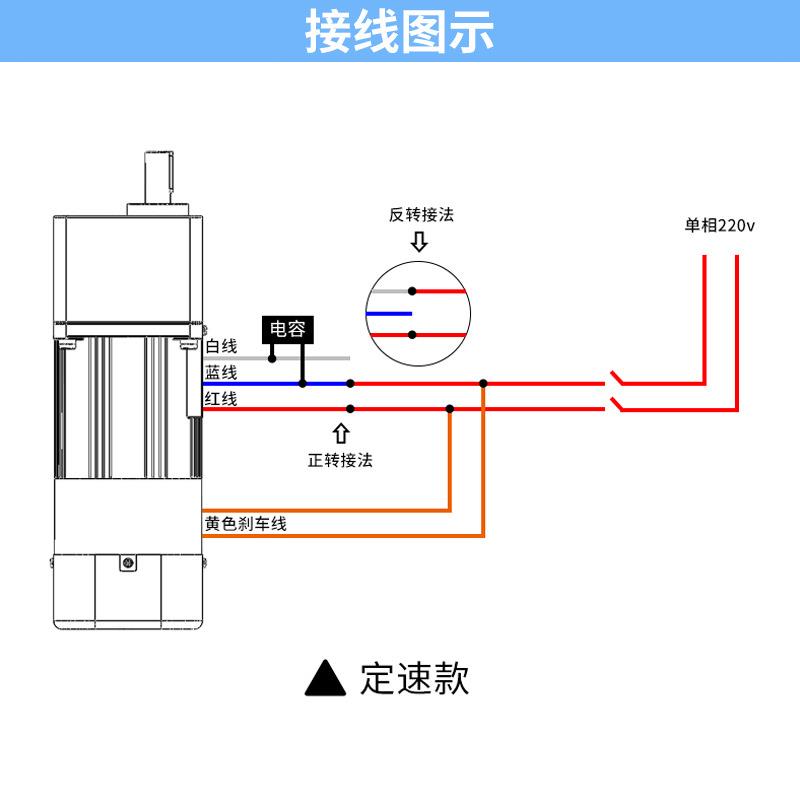 接线图示

反转接法

单相220v

电容

白线

蓝线

红线

正转接法

黄色刹车线

▲ 定速款