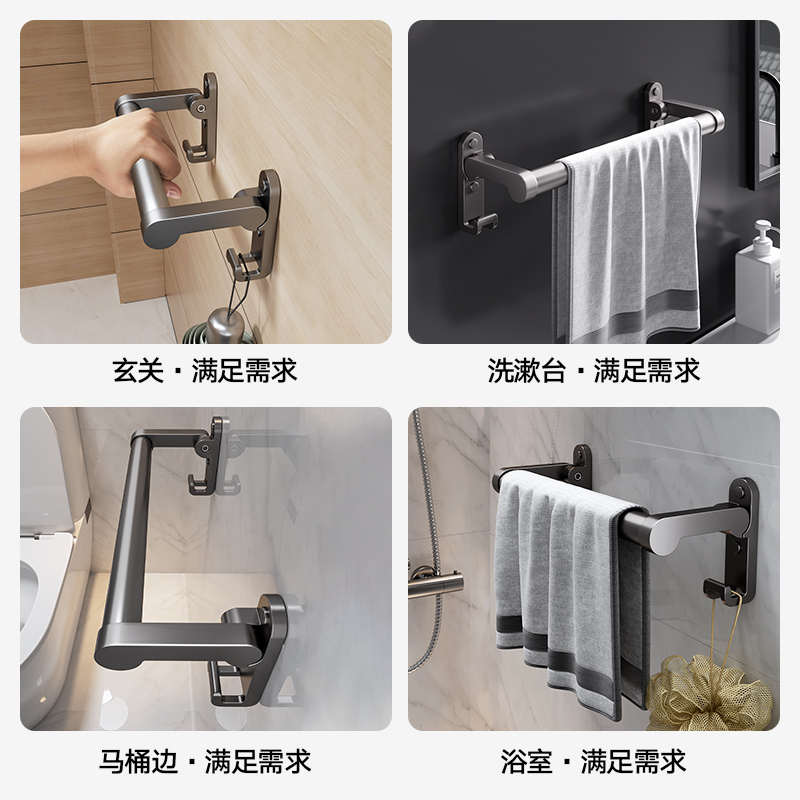 玄关 · 满足需求

洗漱台 · 满足需求

马桶边 · 满足需求

浴室 · 满足需求